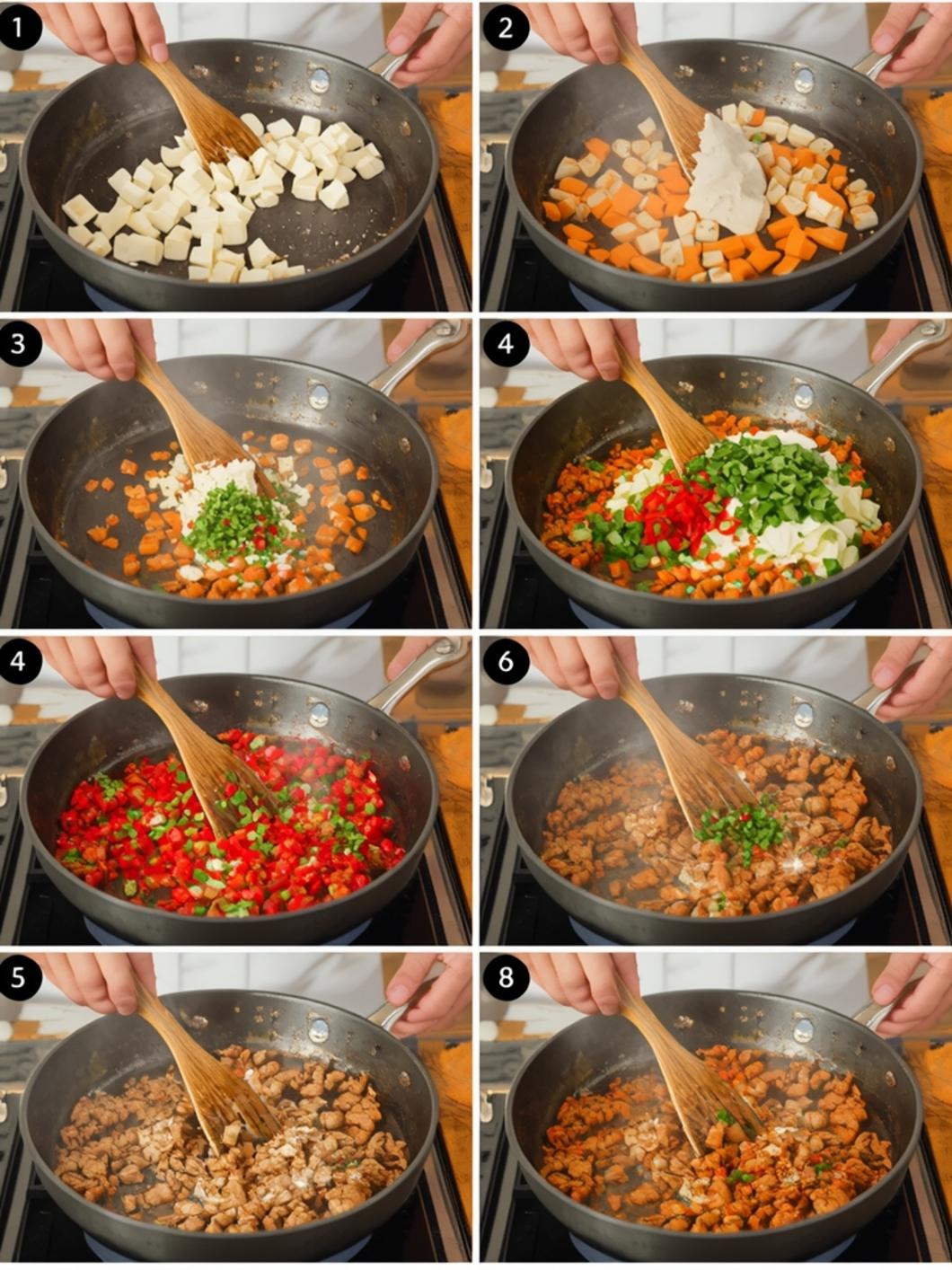 1

2

3

4

4

6

5

8