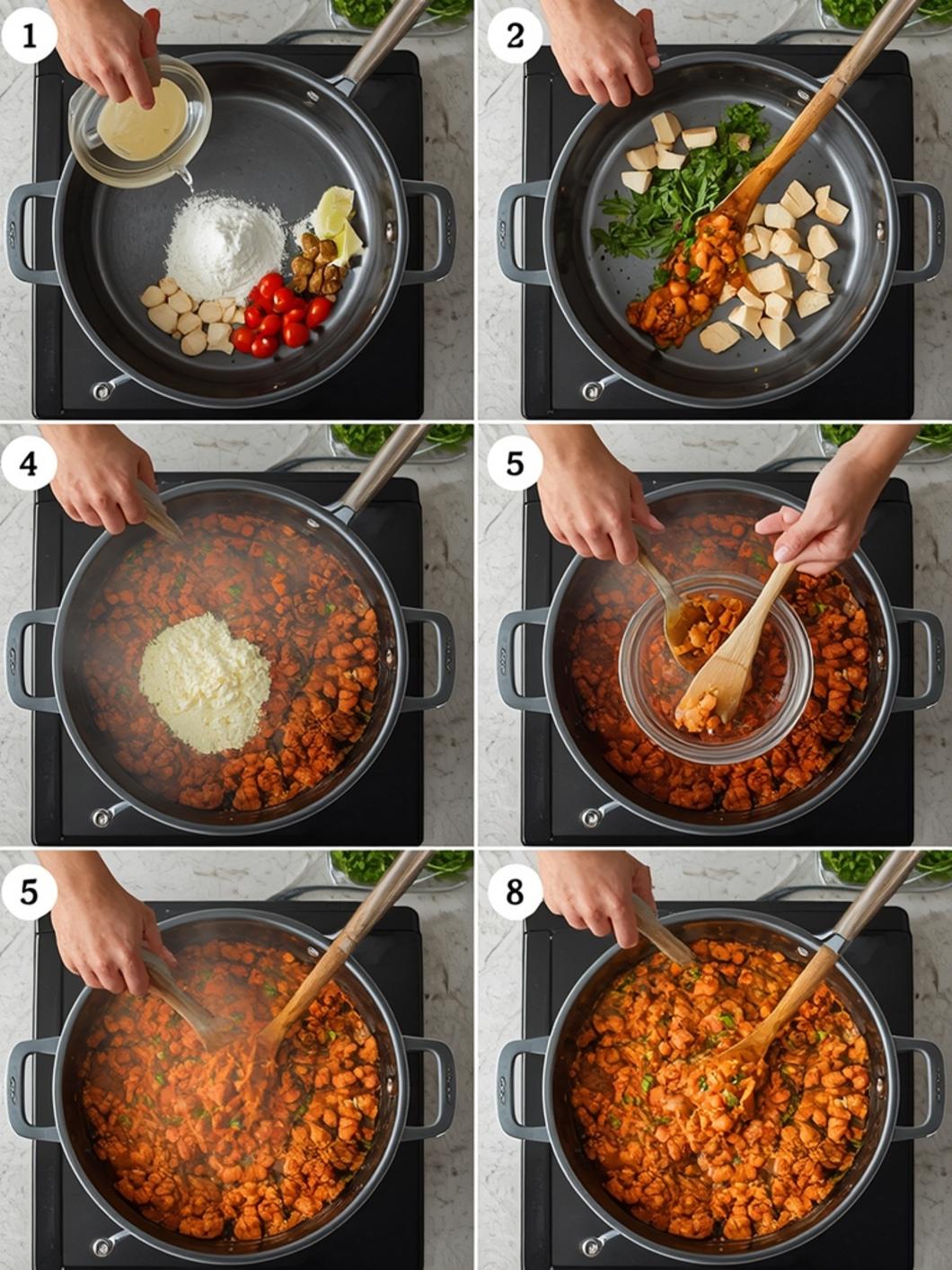 1

2

4

5

5

8