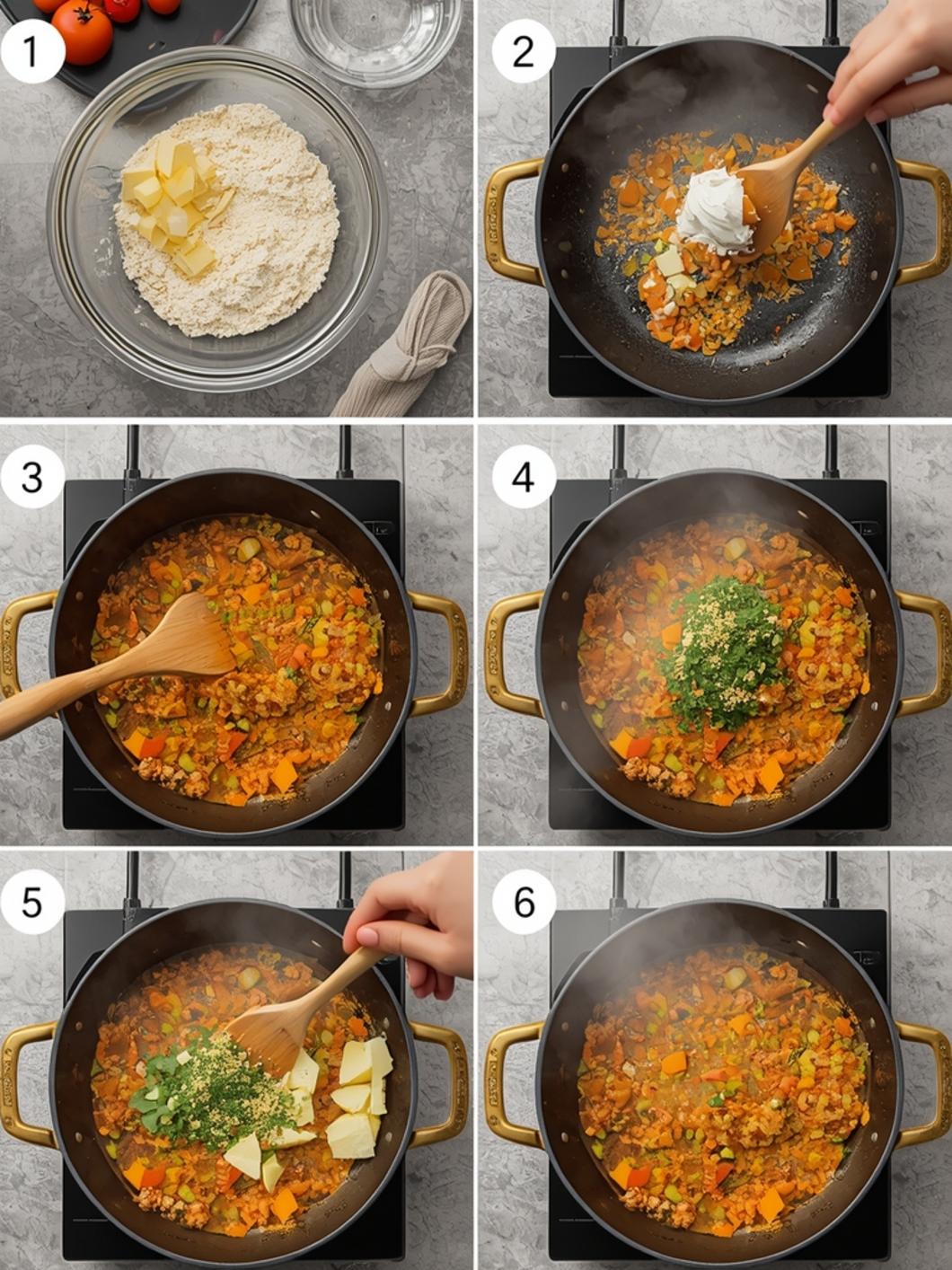 1

2

3

4

5

6