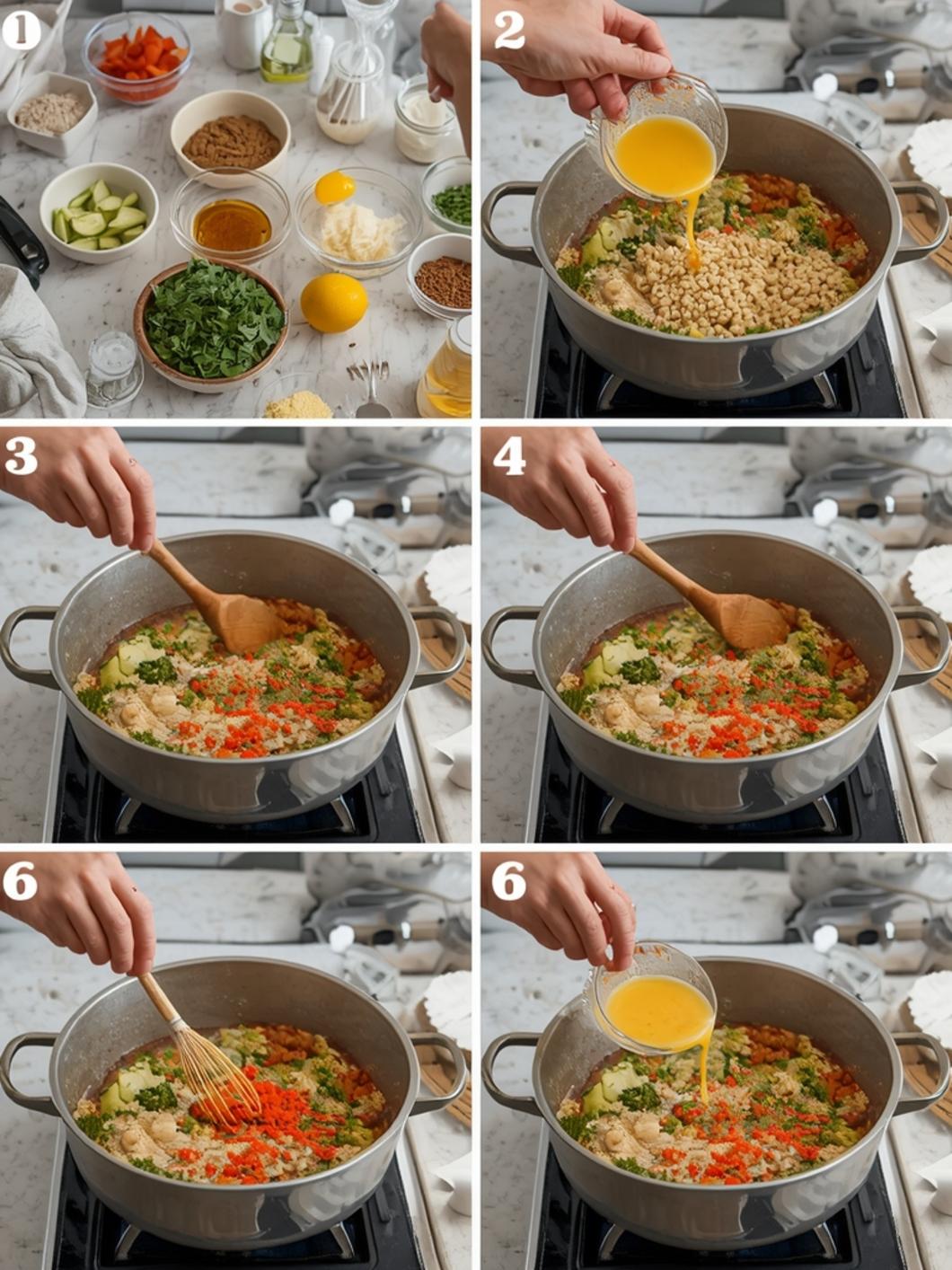 1

2

3

4

6

6