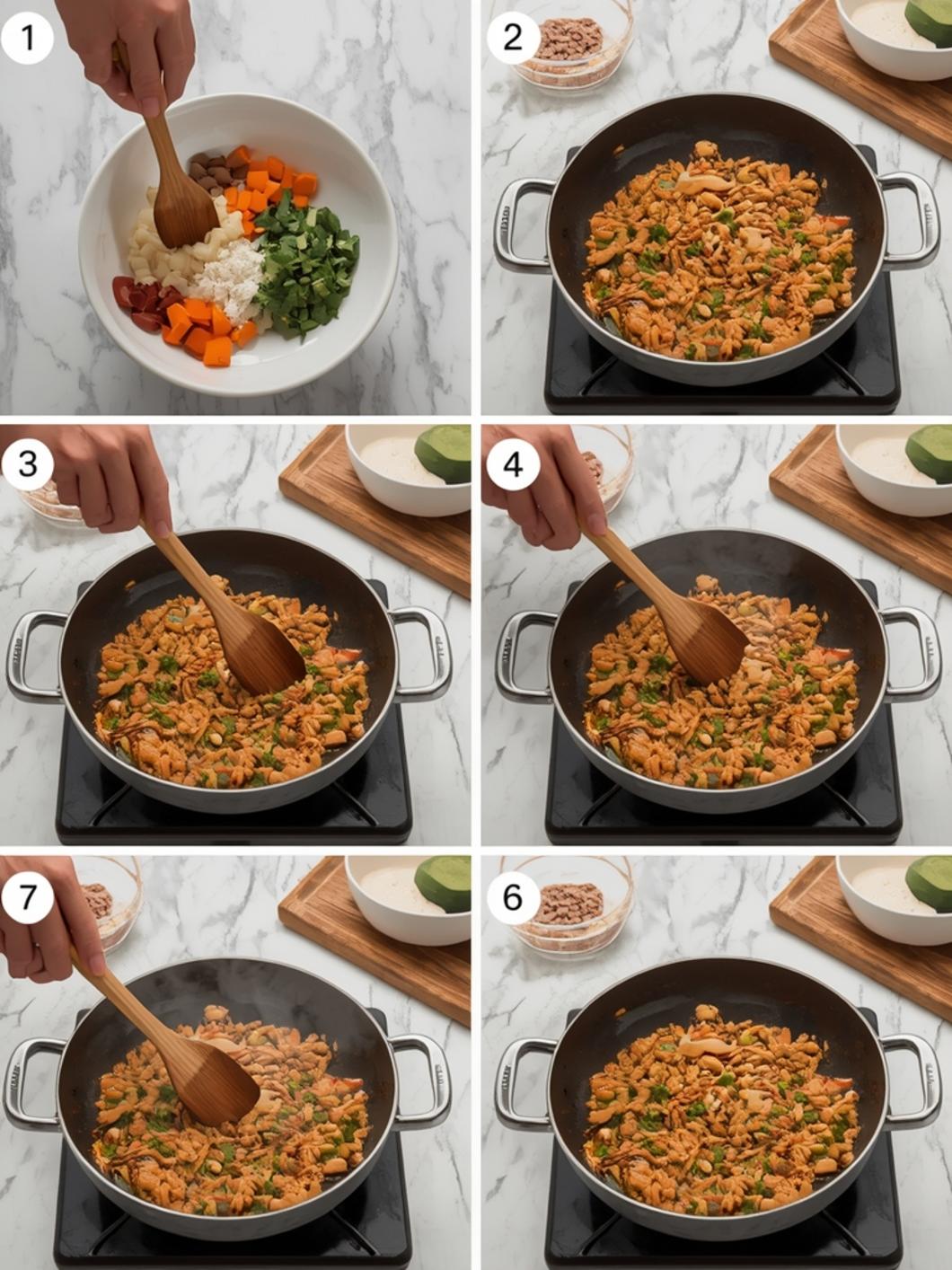 1
2
3
4
7
6