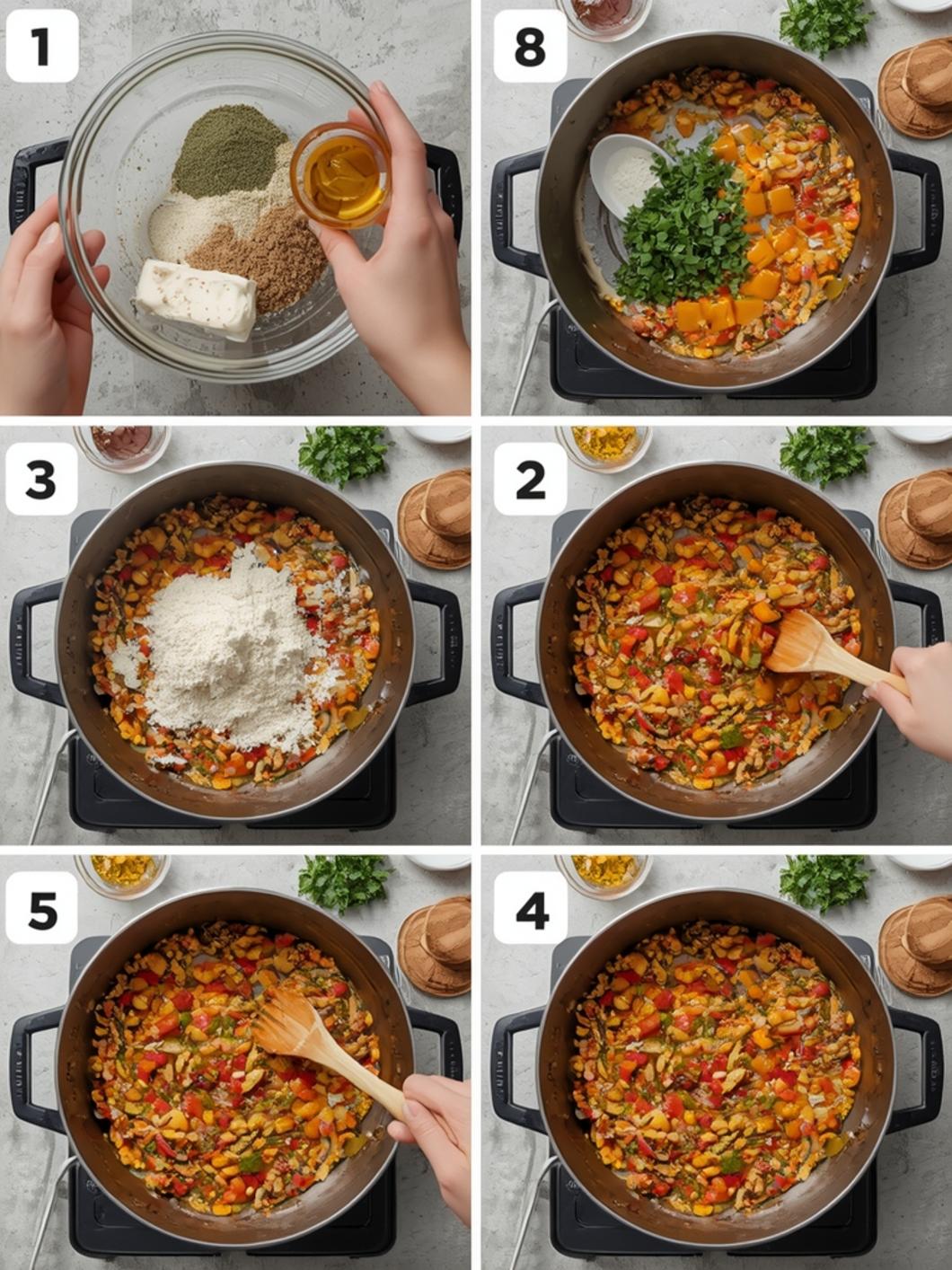 1

8

3

2

5

4