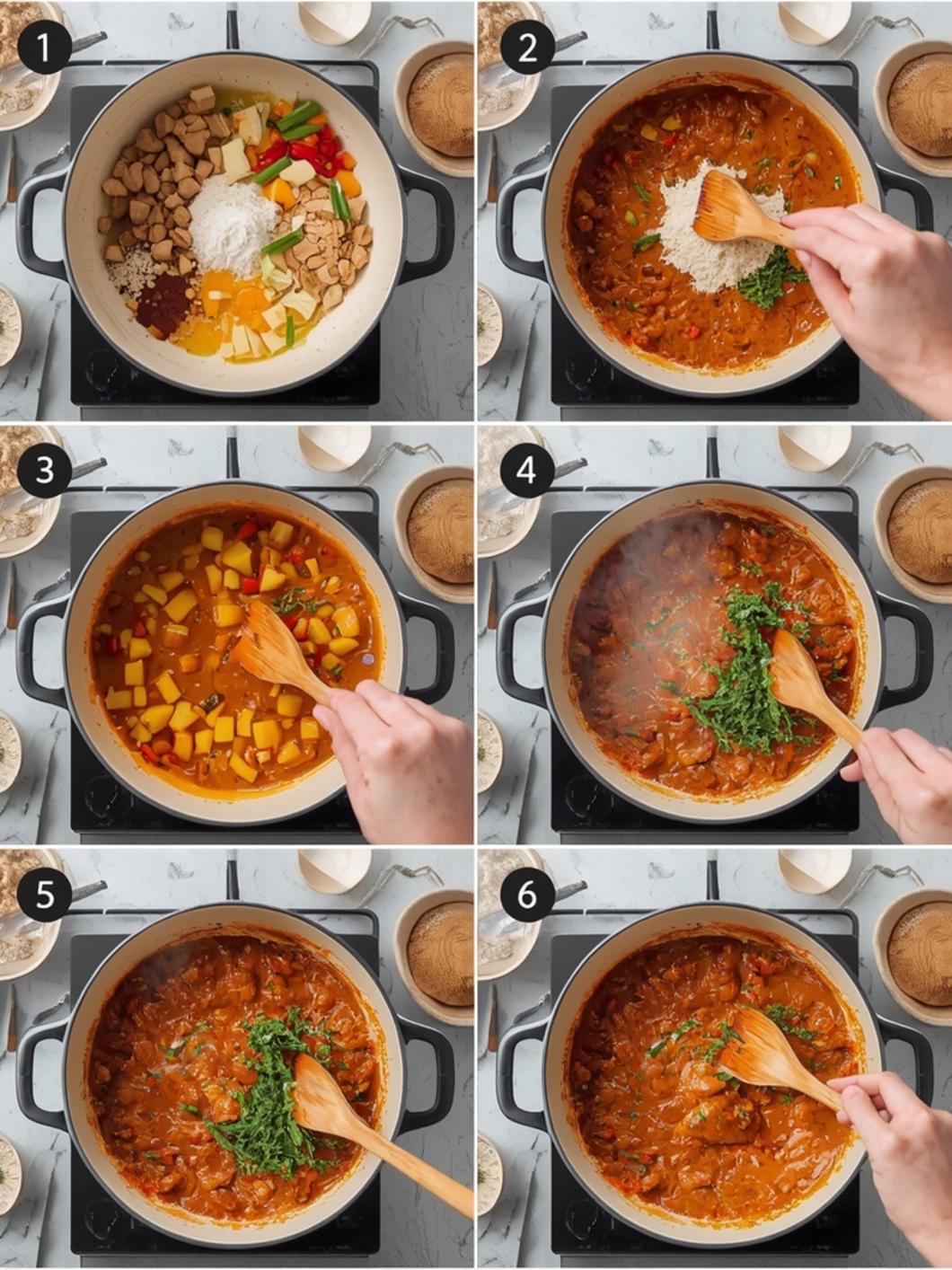 1

2

3

4

5

6