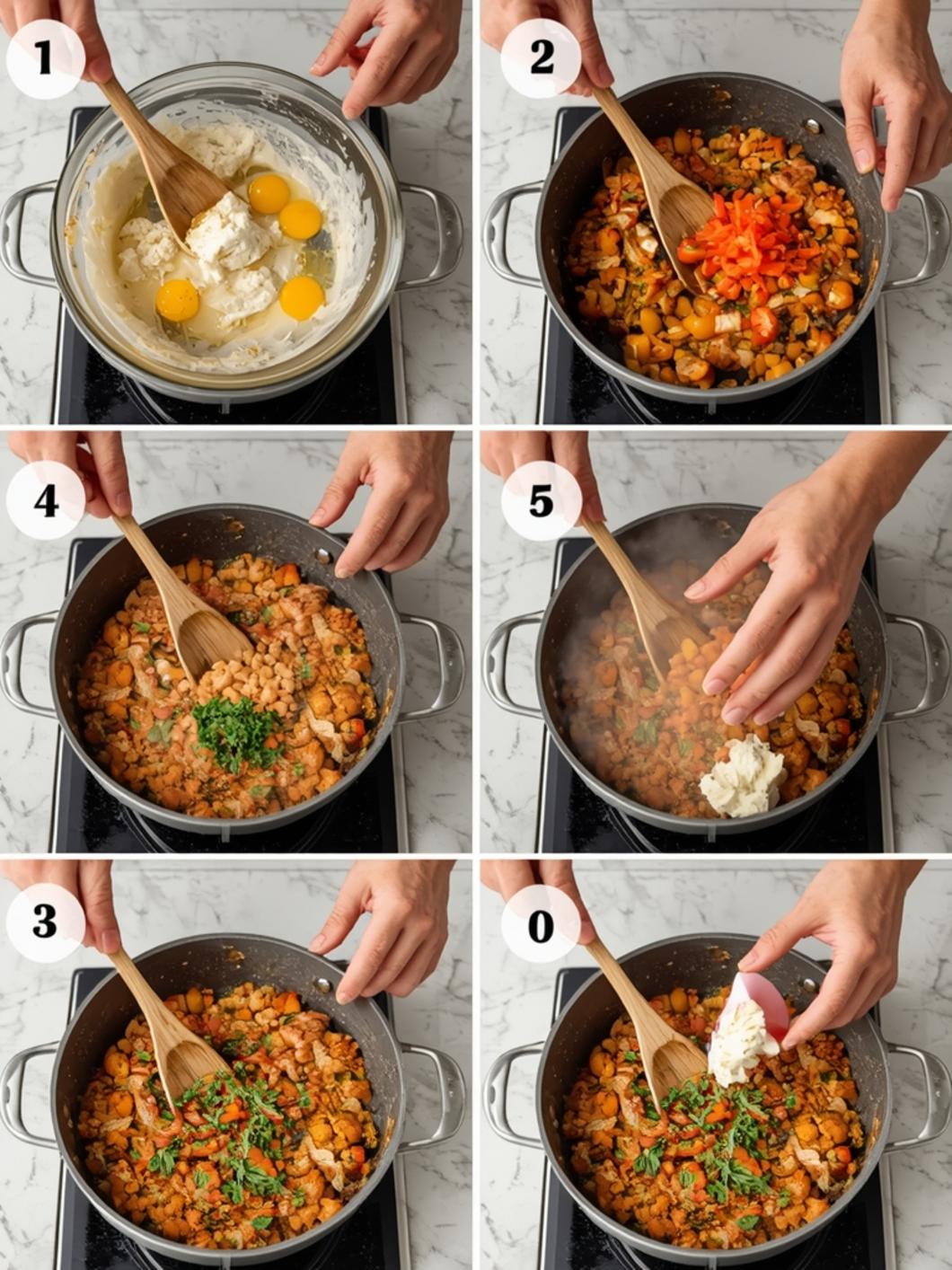 1

2

4

5

3

0