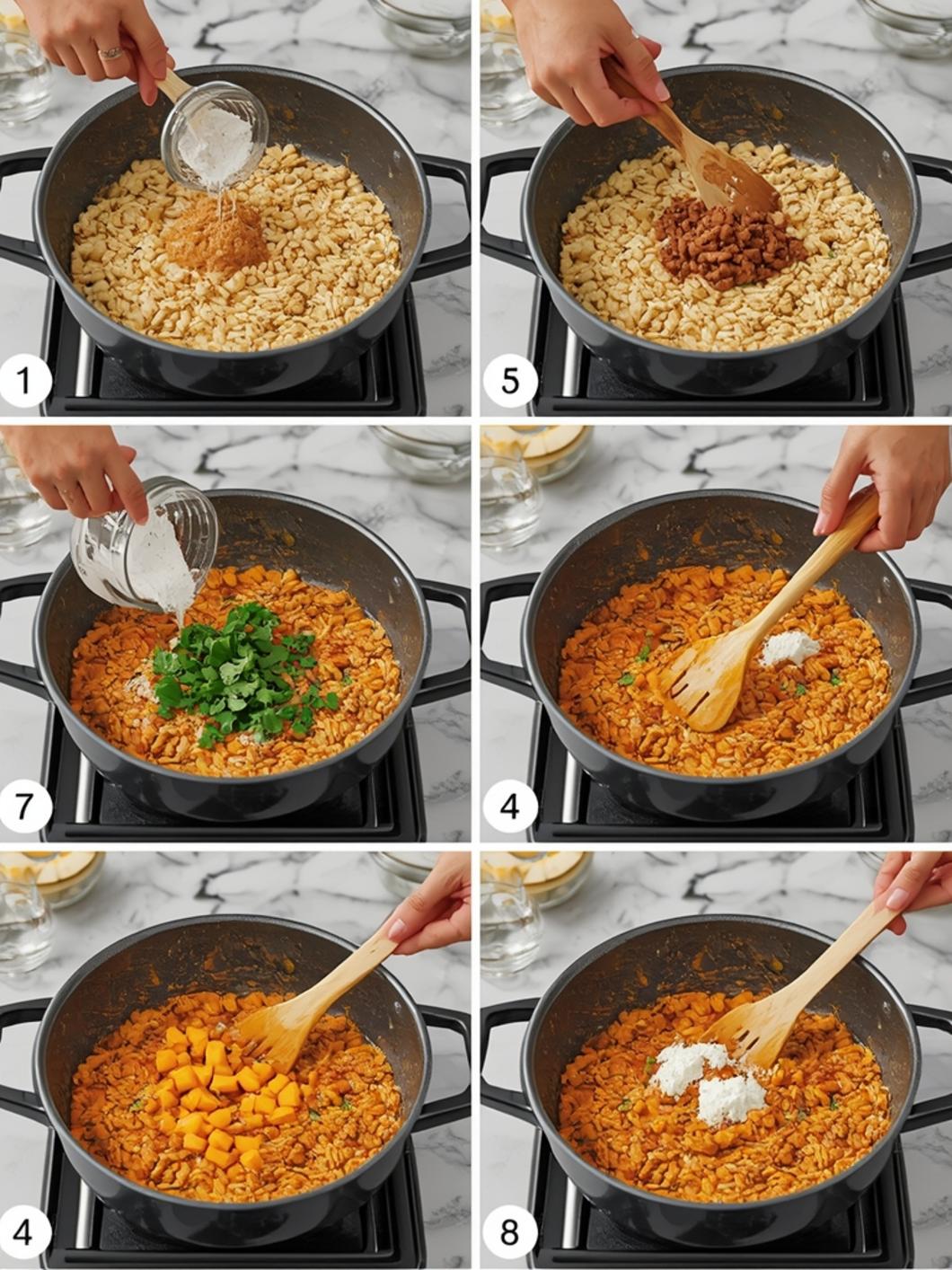 1
5
7
4
4
8