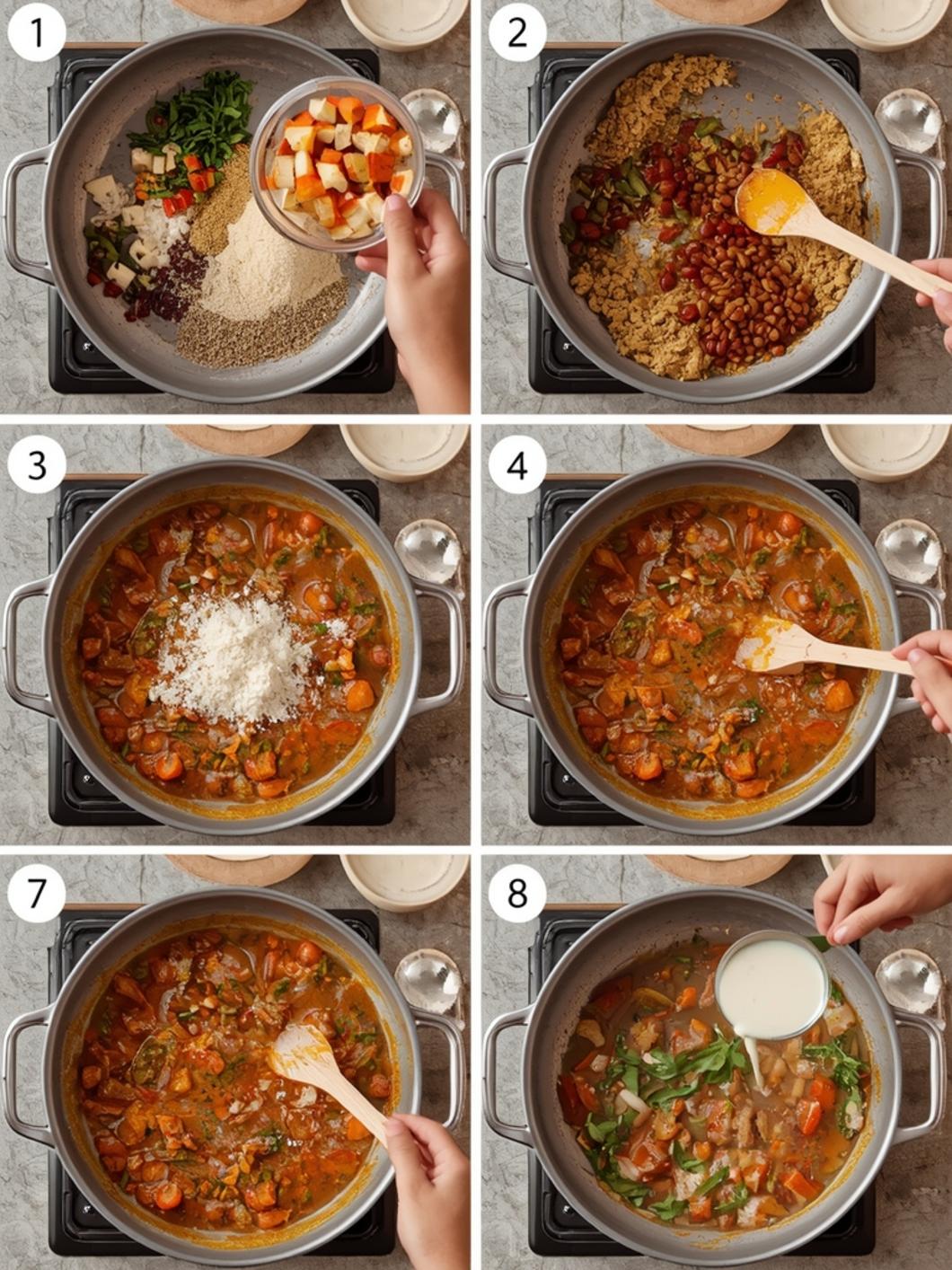 1
2
3
4
7
8