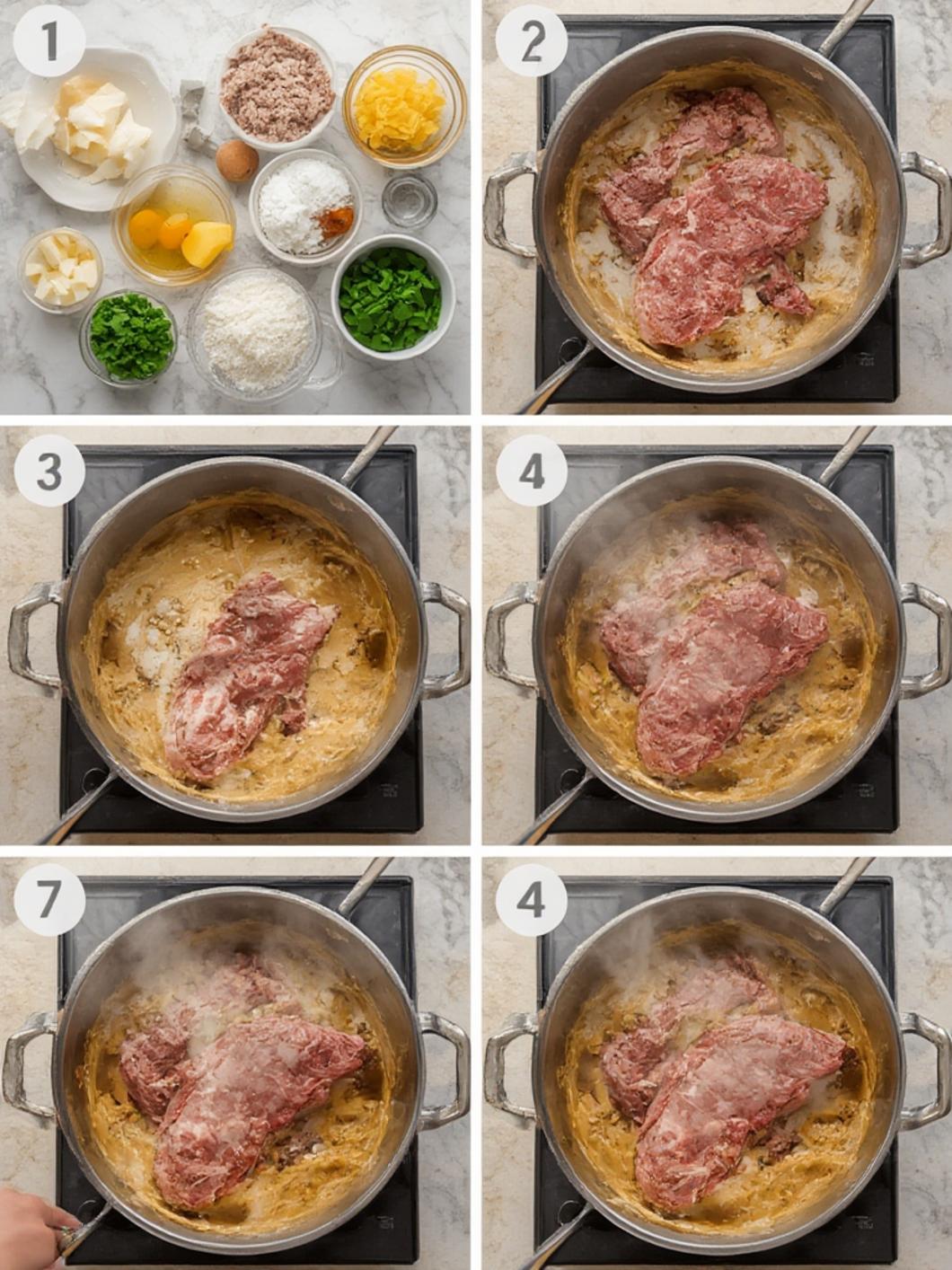 1

2

3

4

7

4