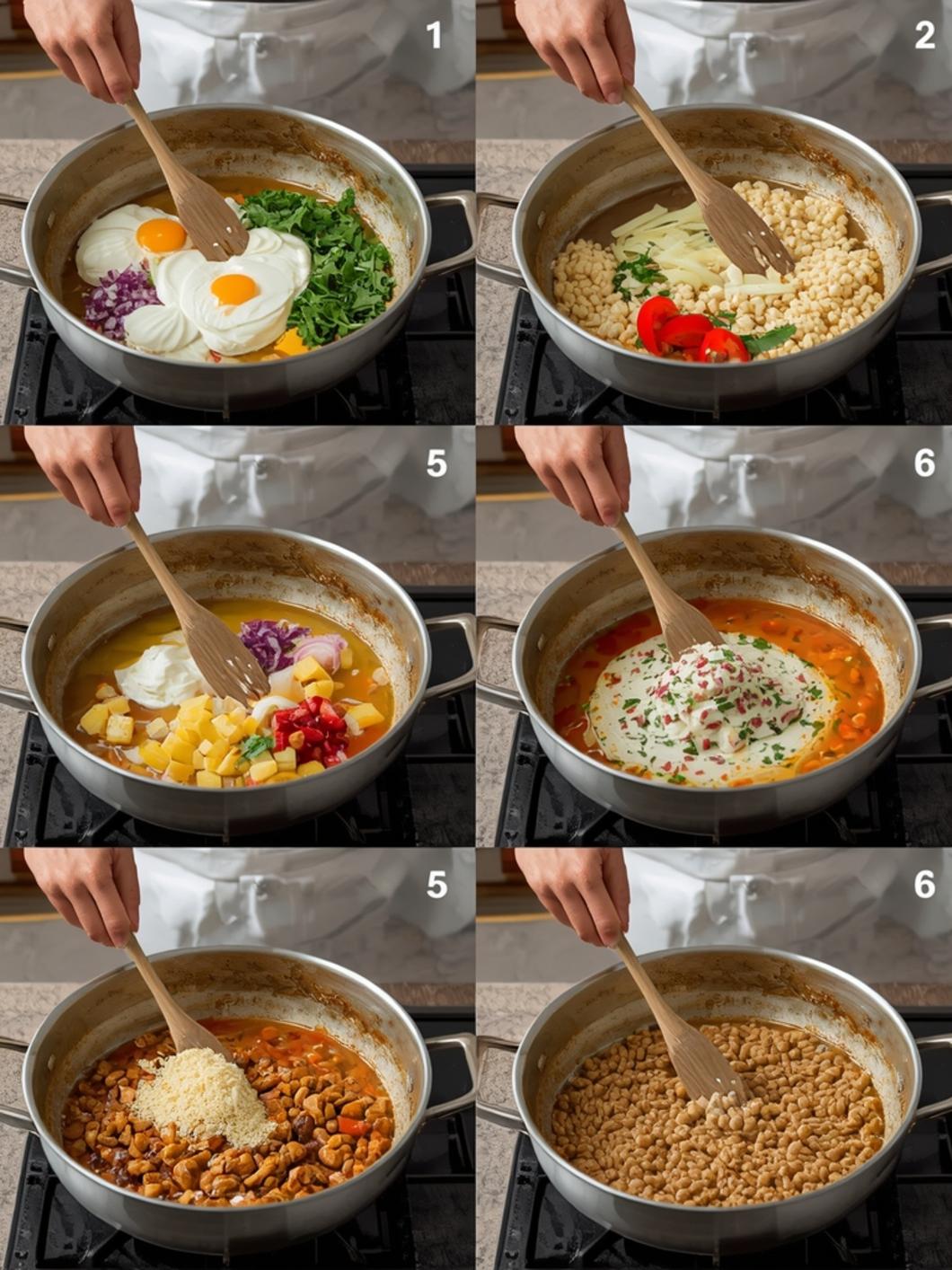 1

2

5

6

5

6