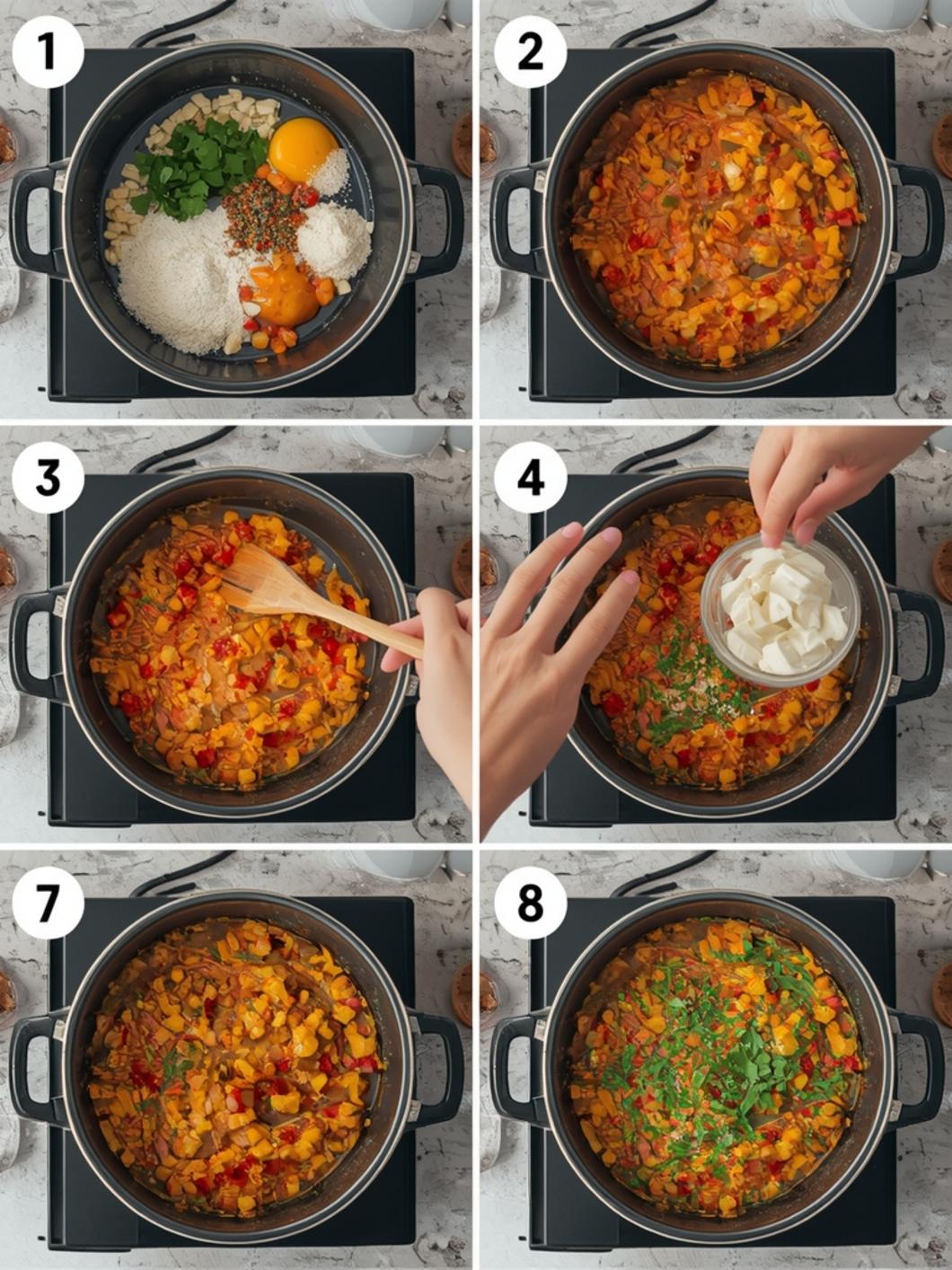 1

2

3

4

7

8