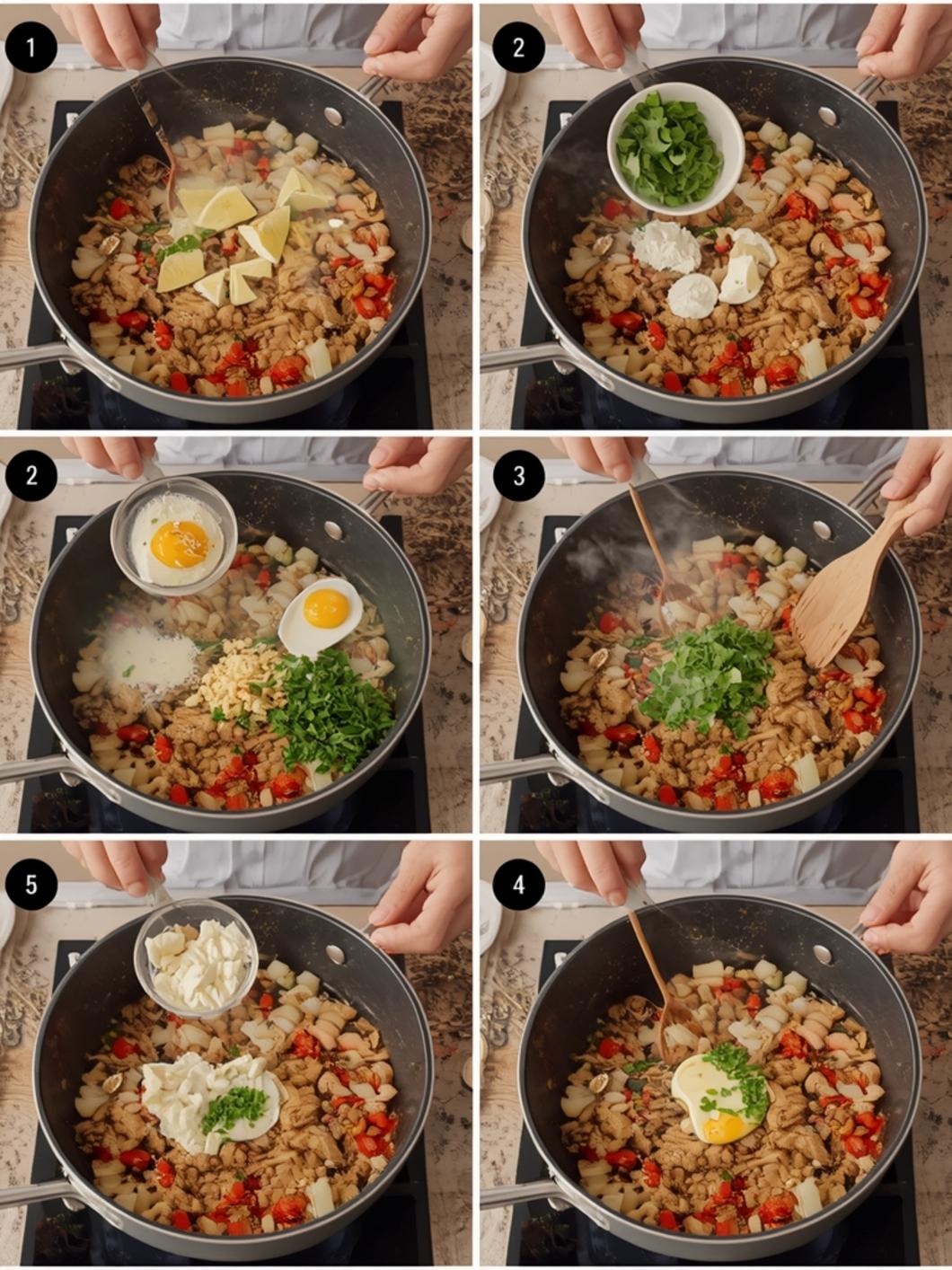 1

2

2

3

5

4