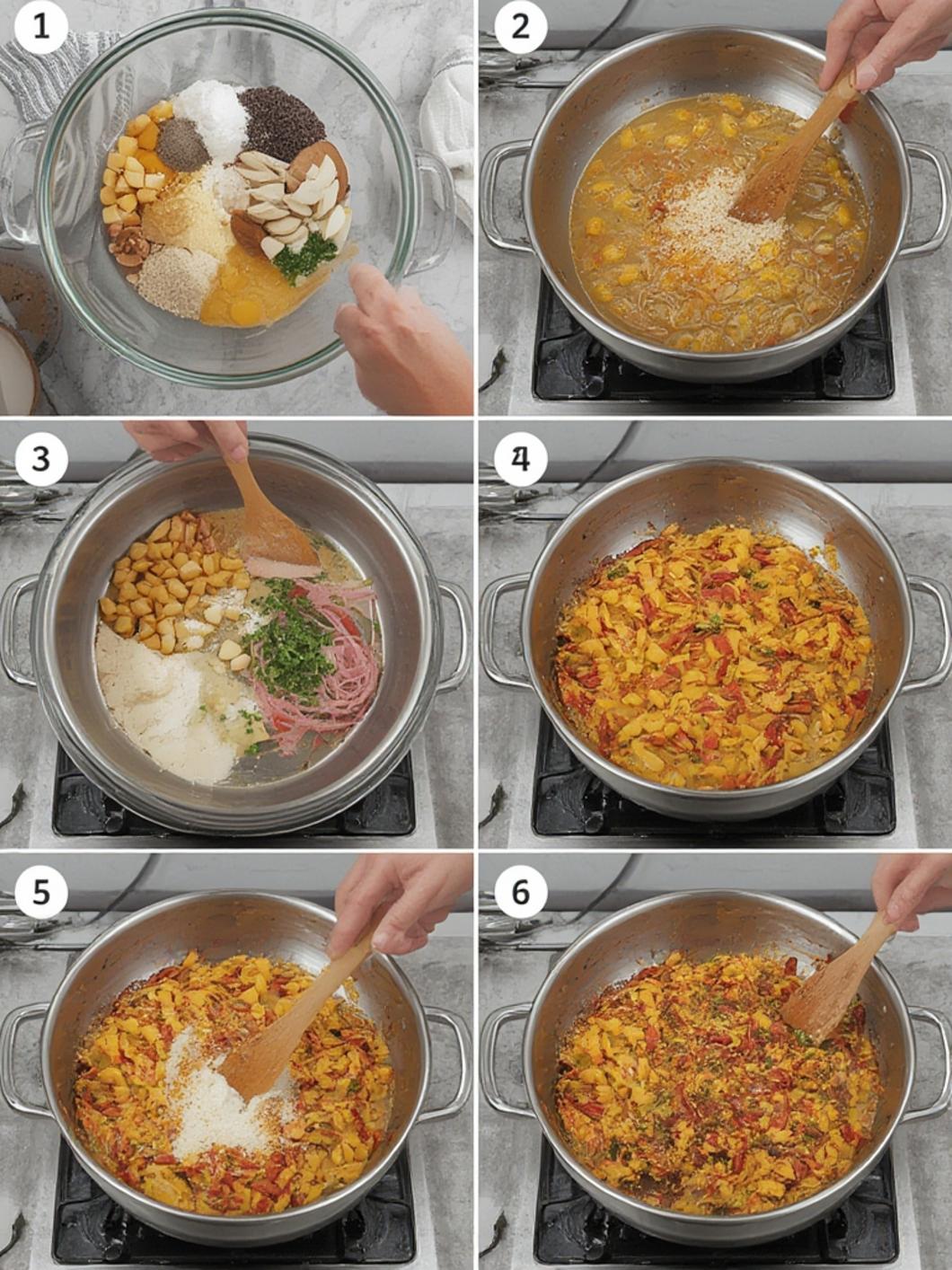 1

2

3

4

5

6