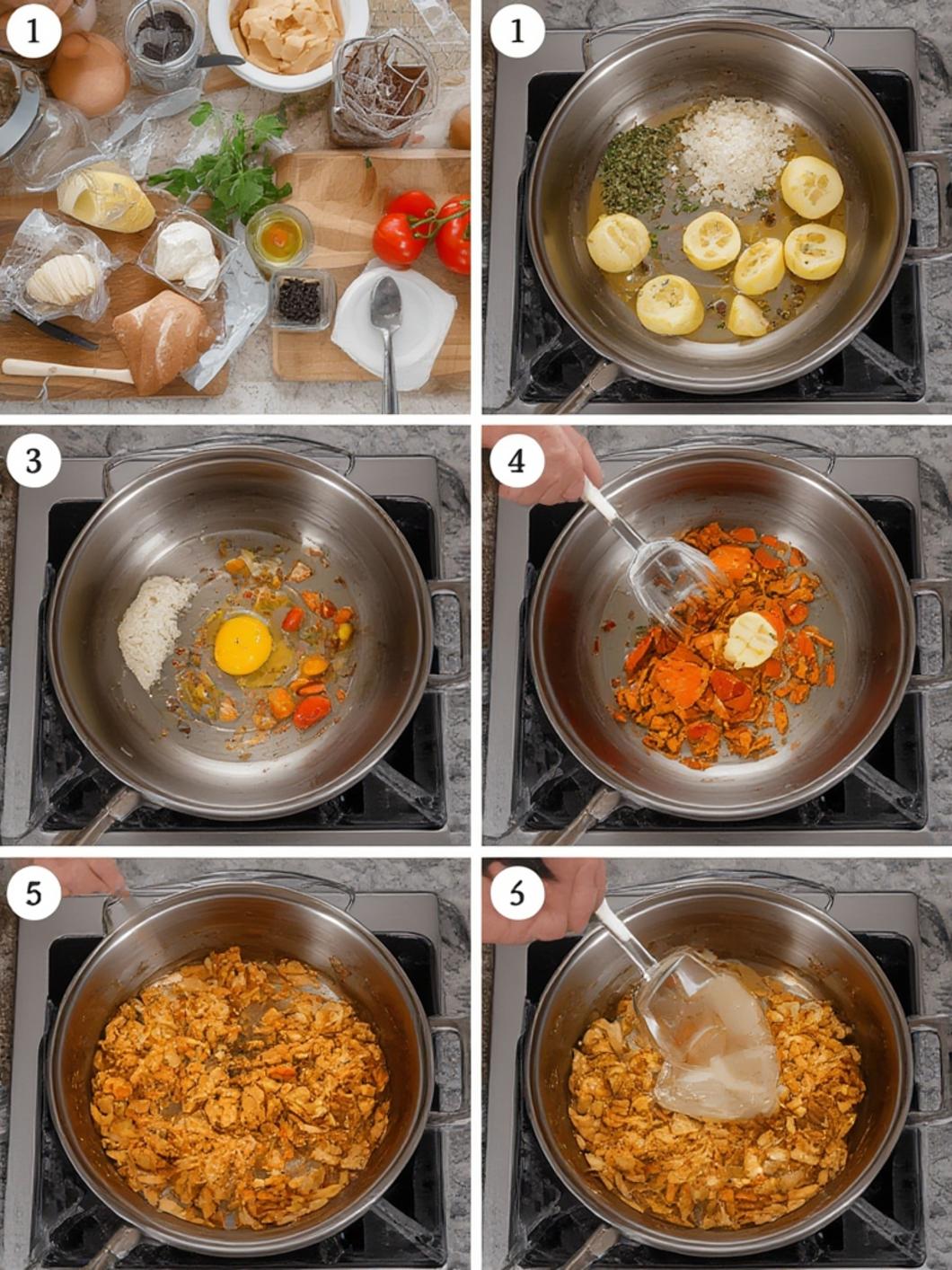 1

1

3

4

5

6