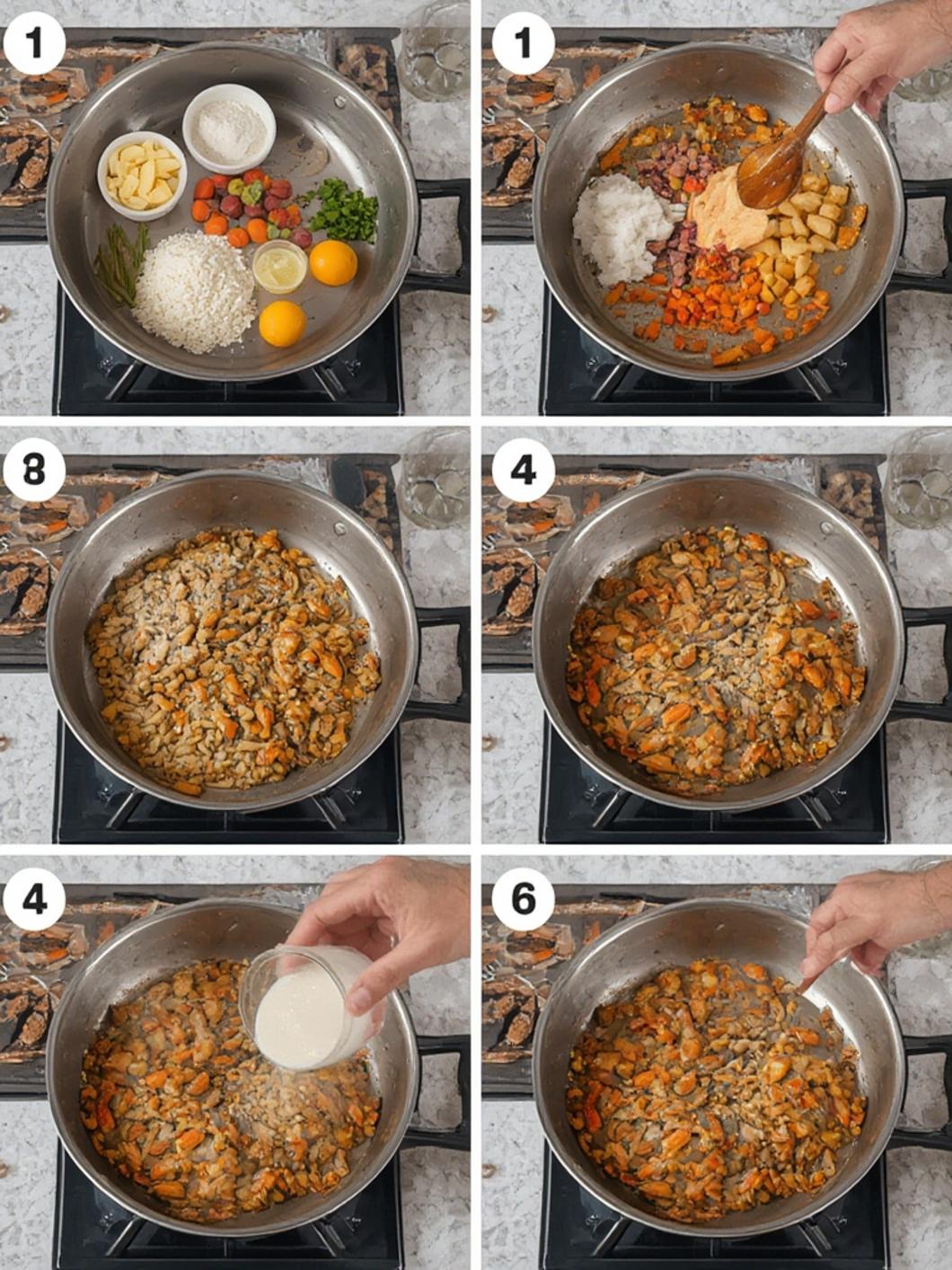 1

1

8

4

4

6