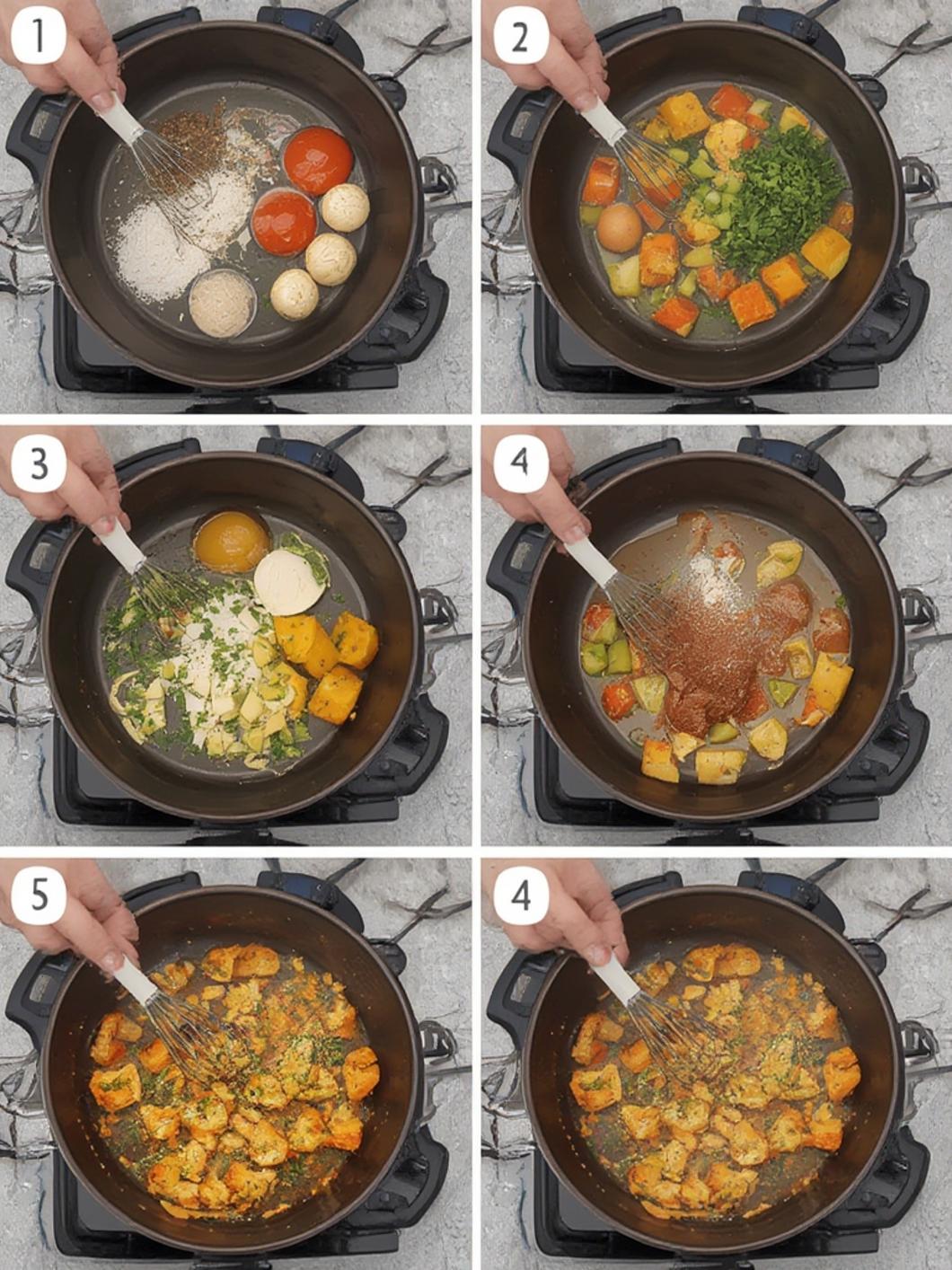 1

2

3

4

5

4