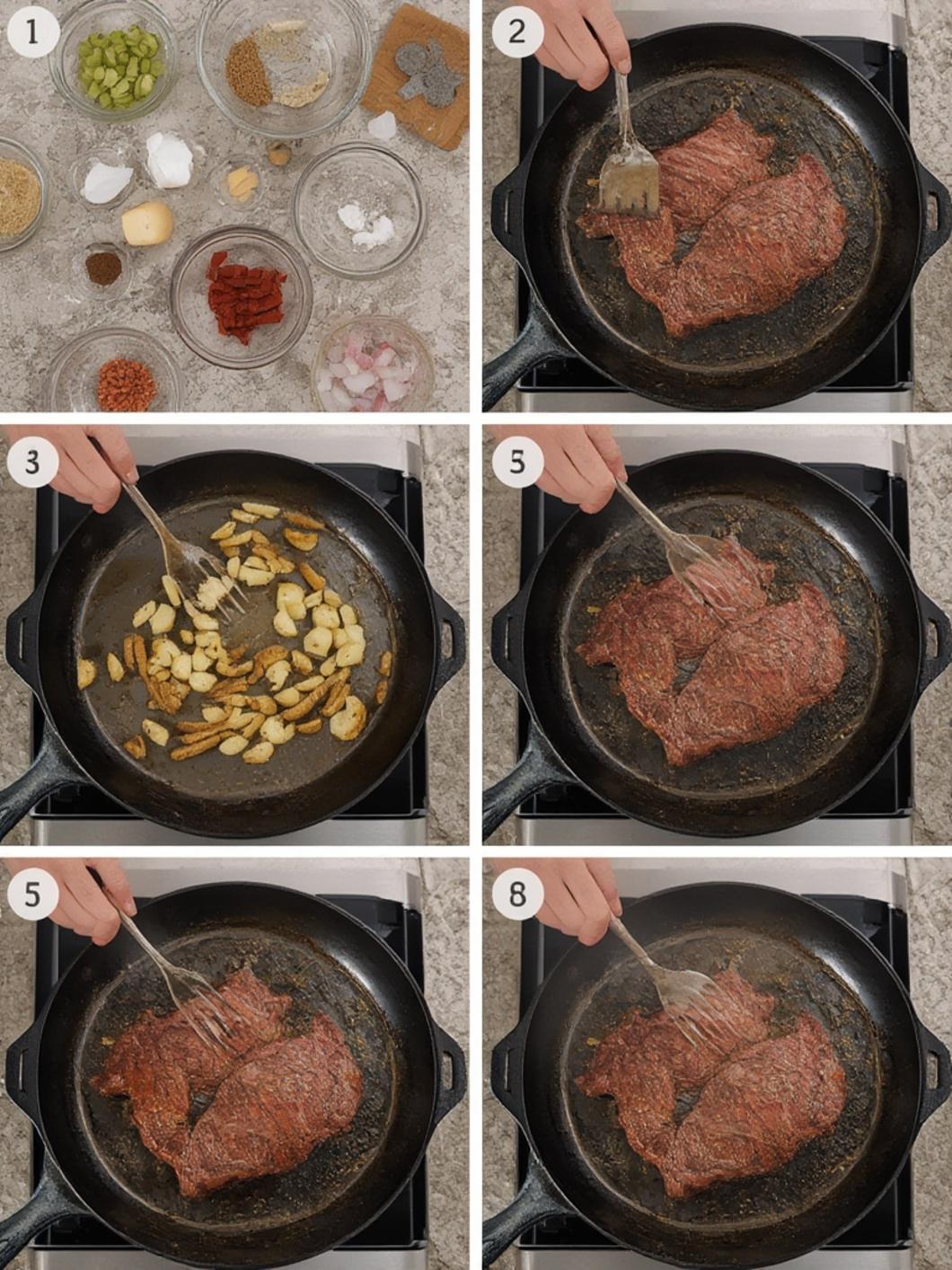 1

2

3

5

5

8