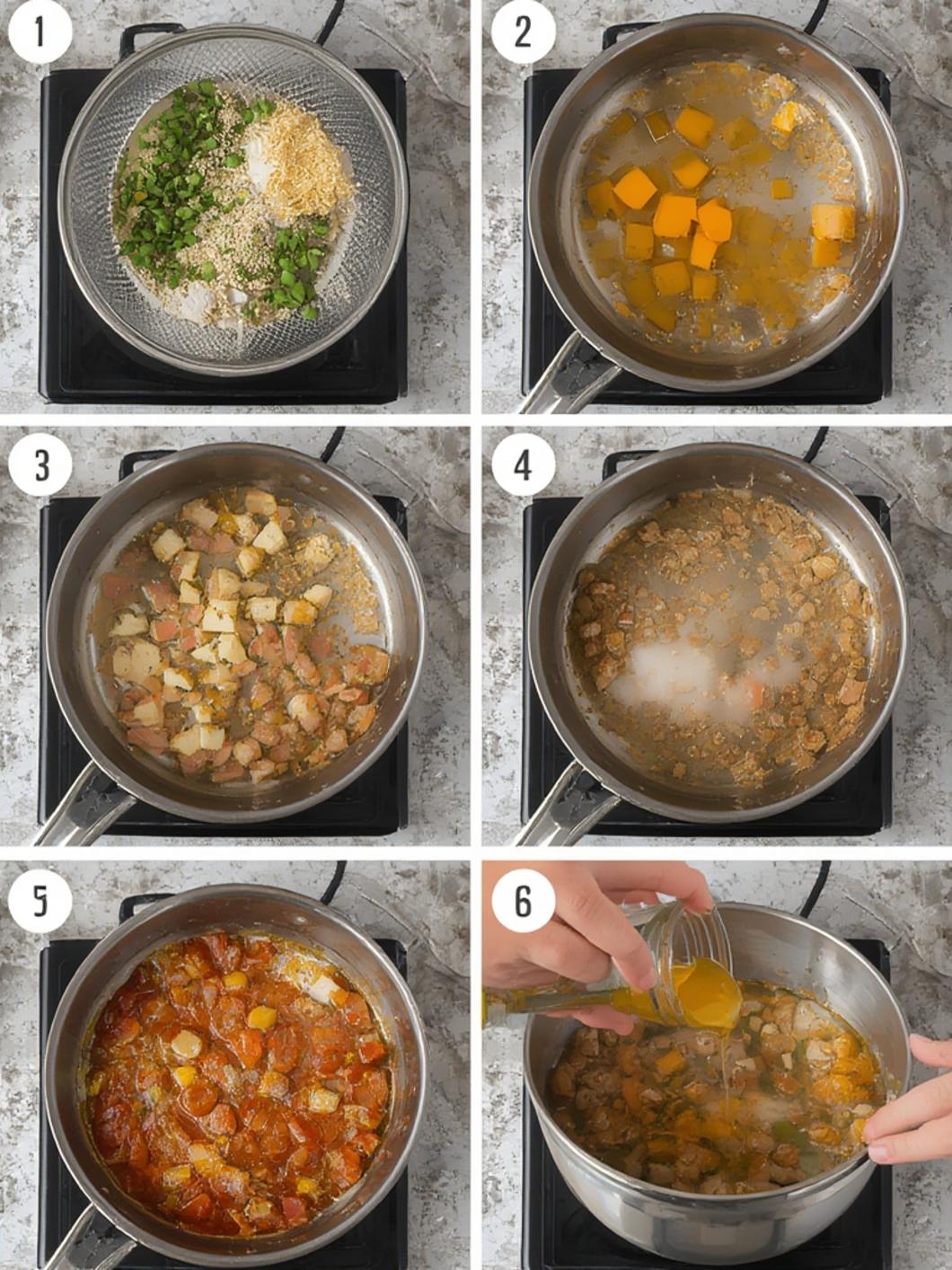 1

2

3

4

5

6