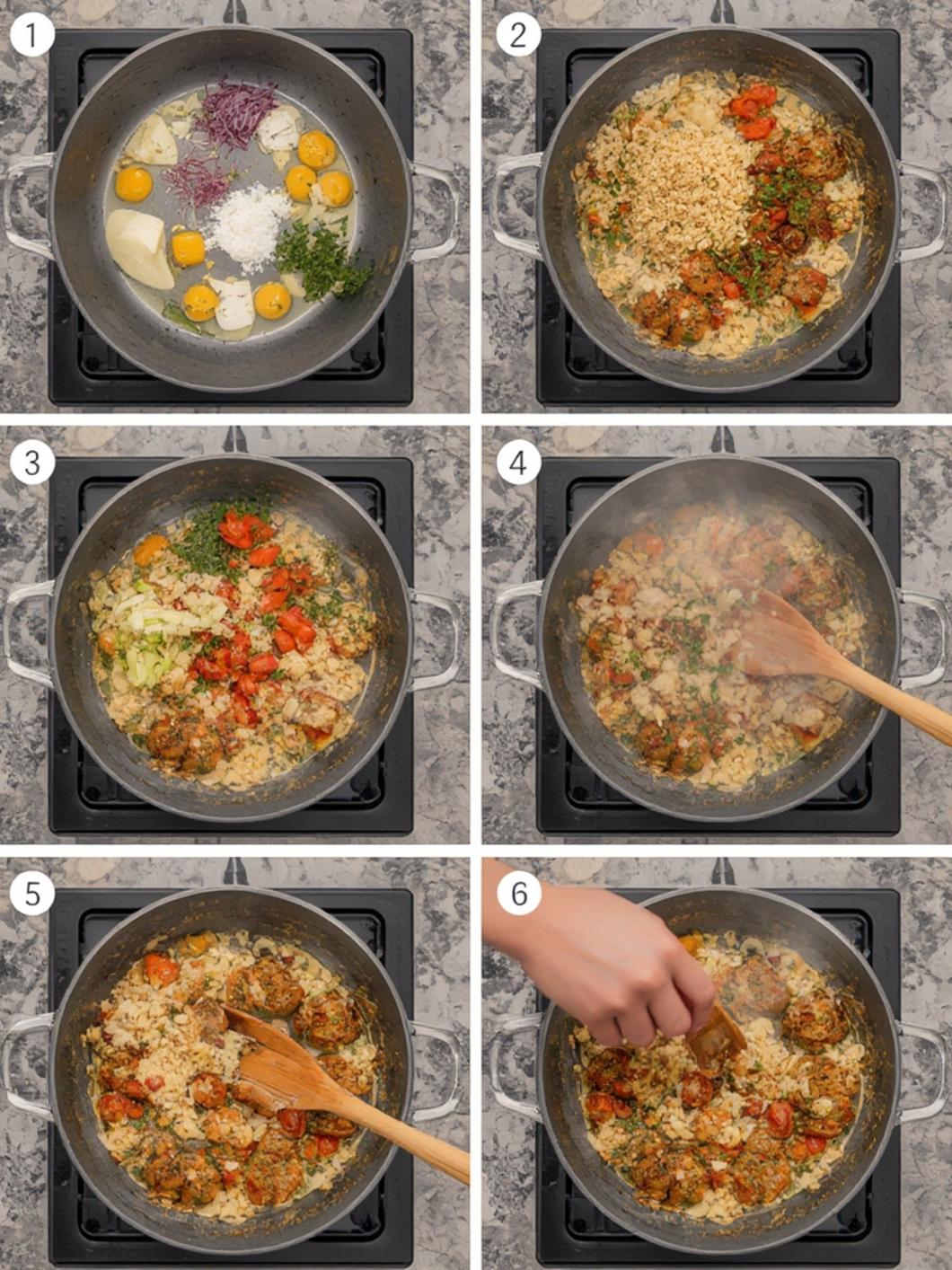 1

2

3

4

5

6