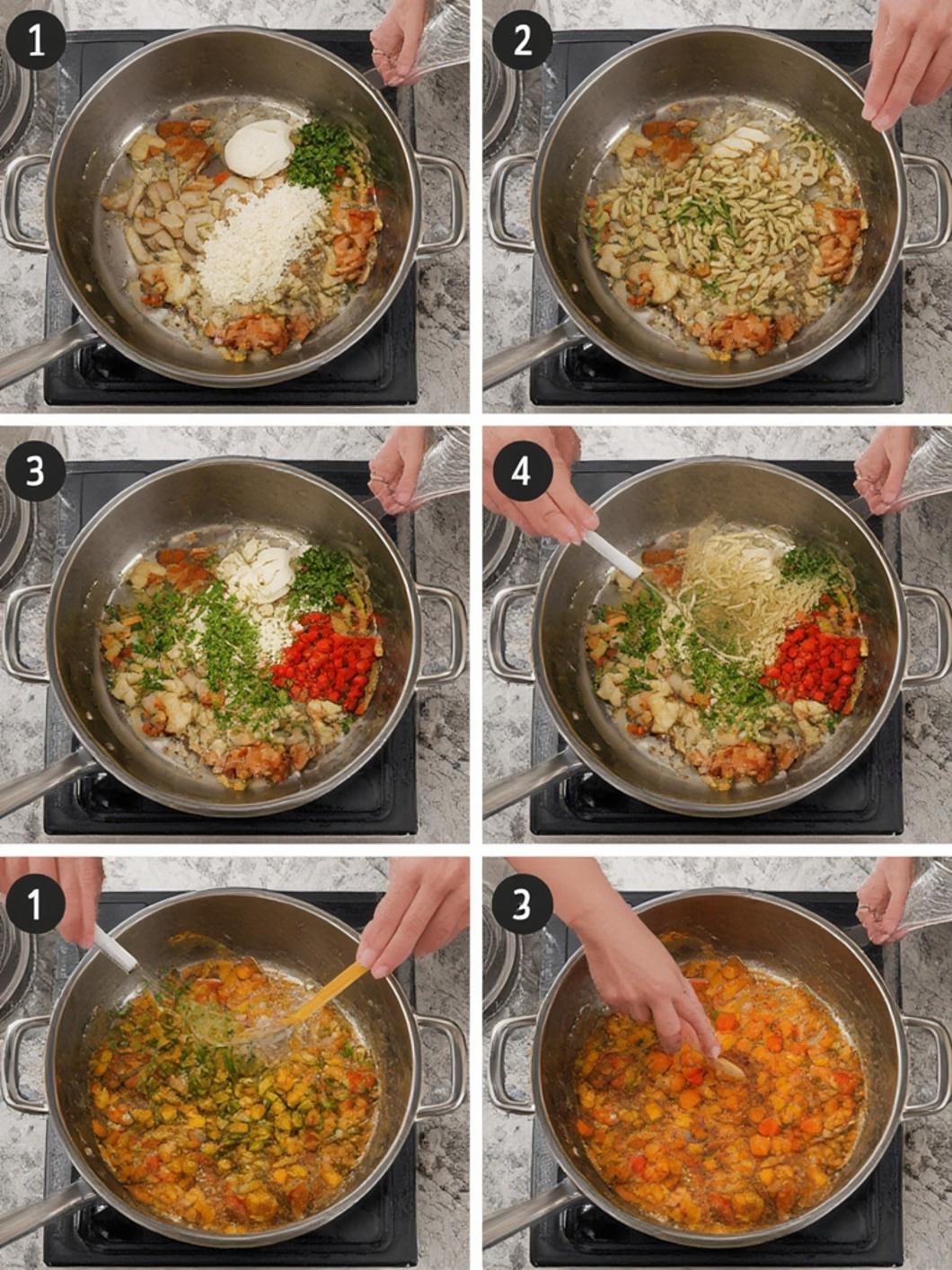 1

2

3

4

1

3