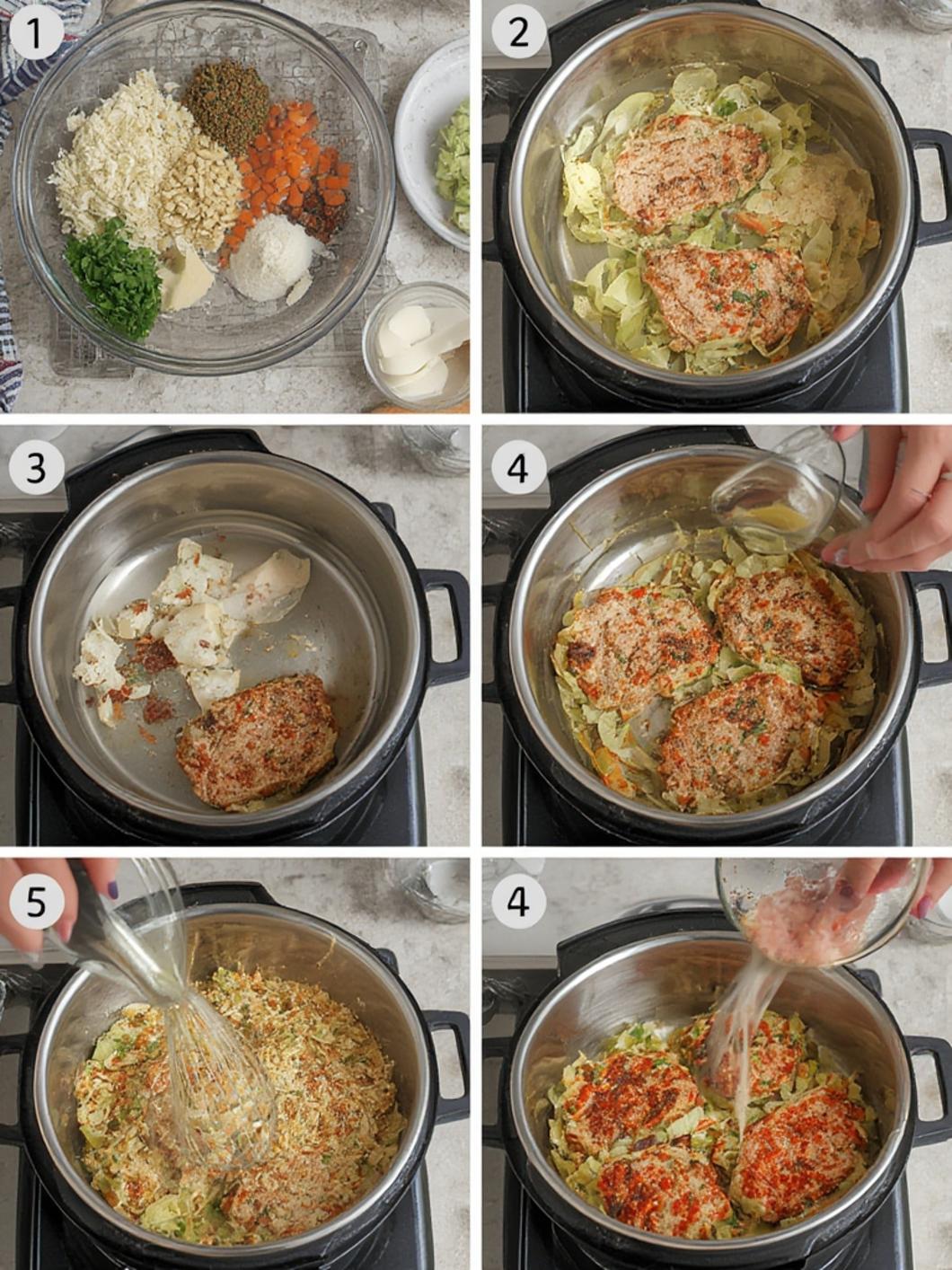 1

2

3

4

5

4