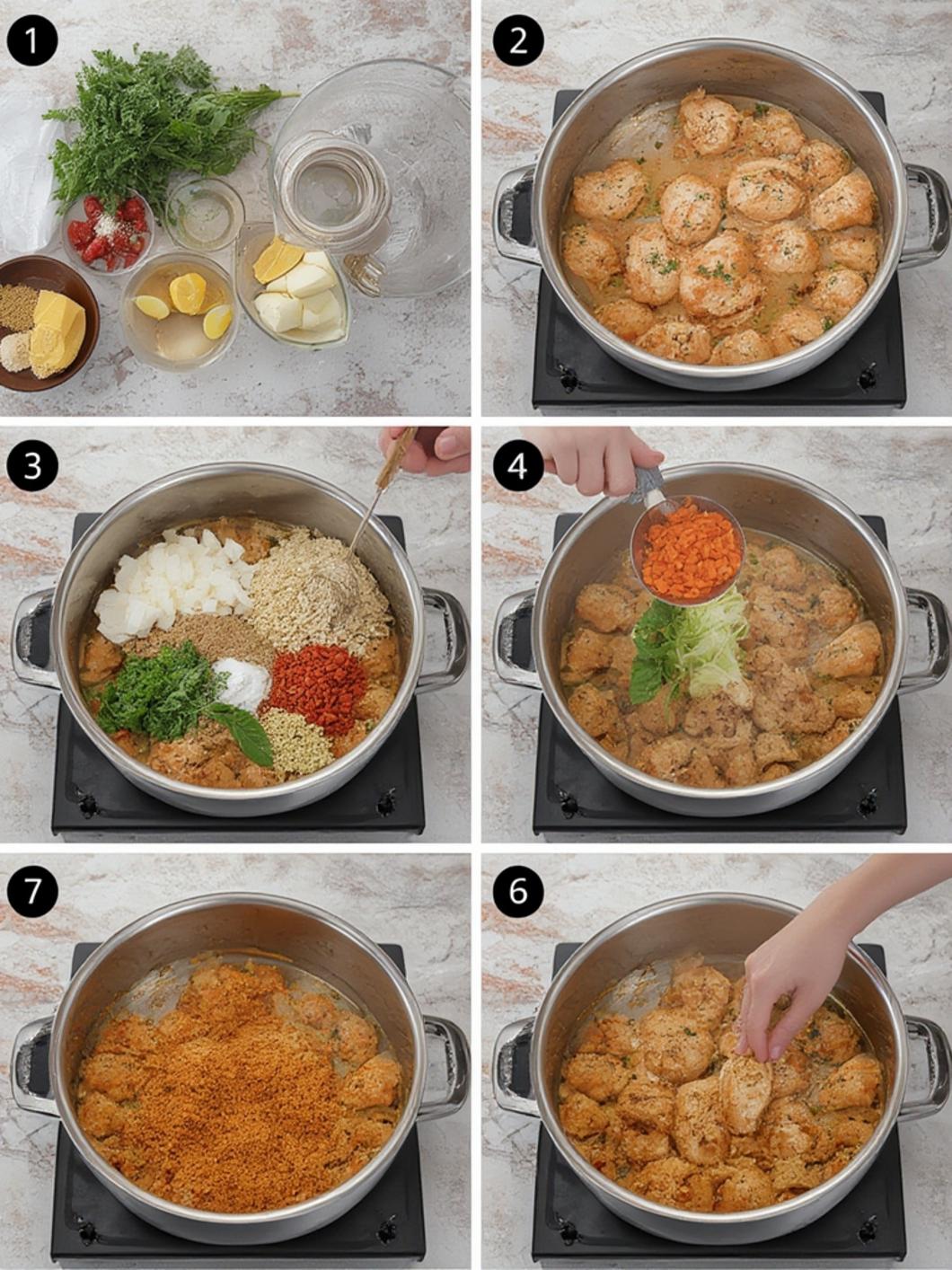 1
2
3
4
7
6