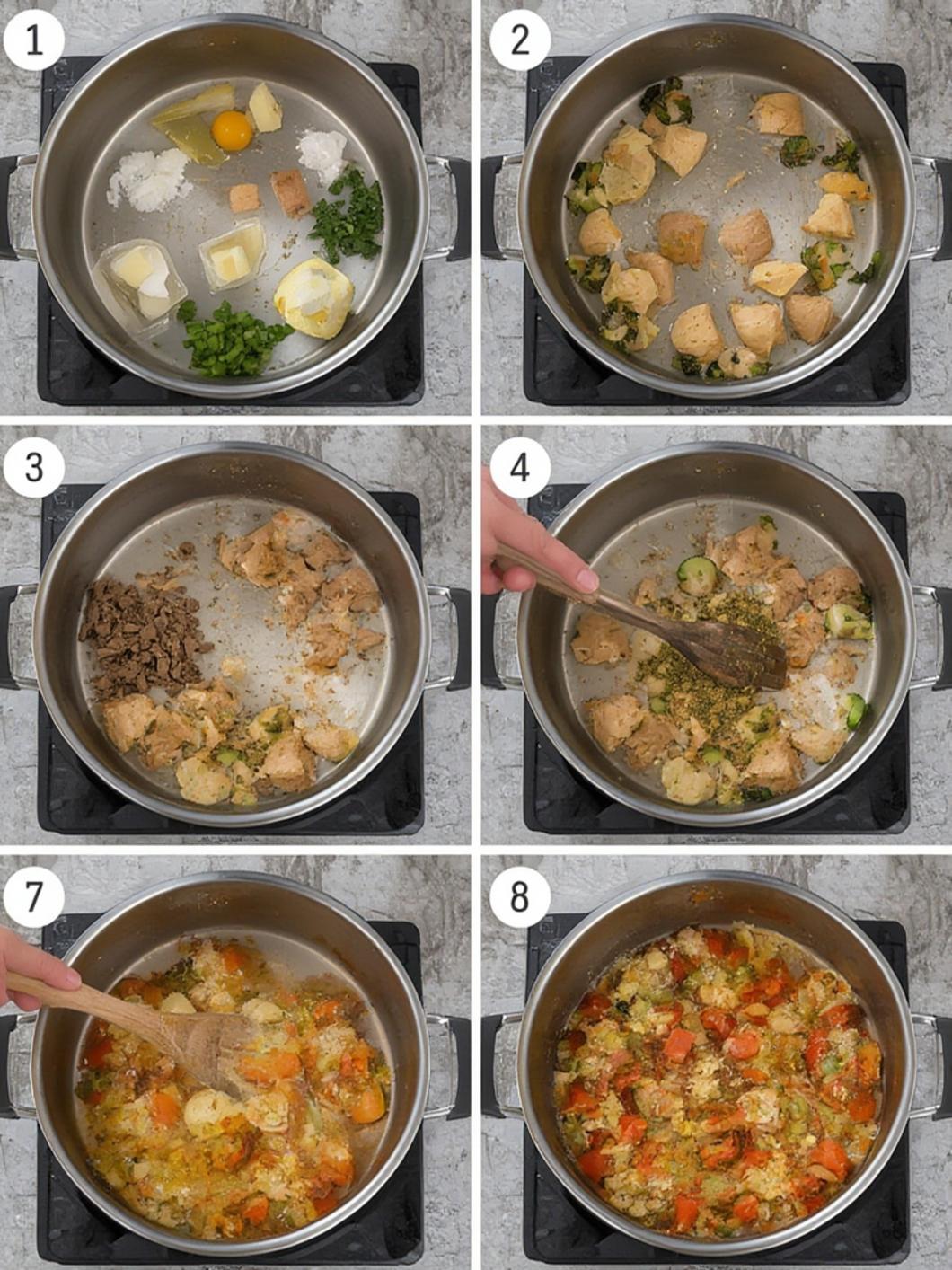 1

2

3

4

7

8