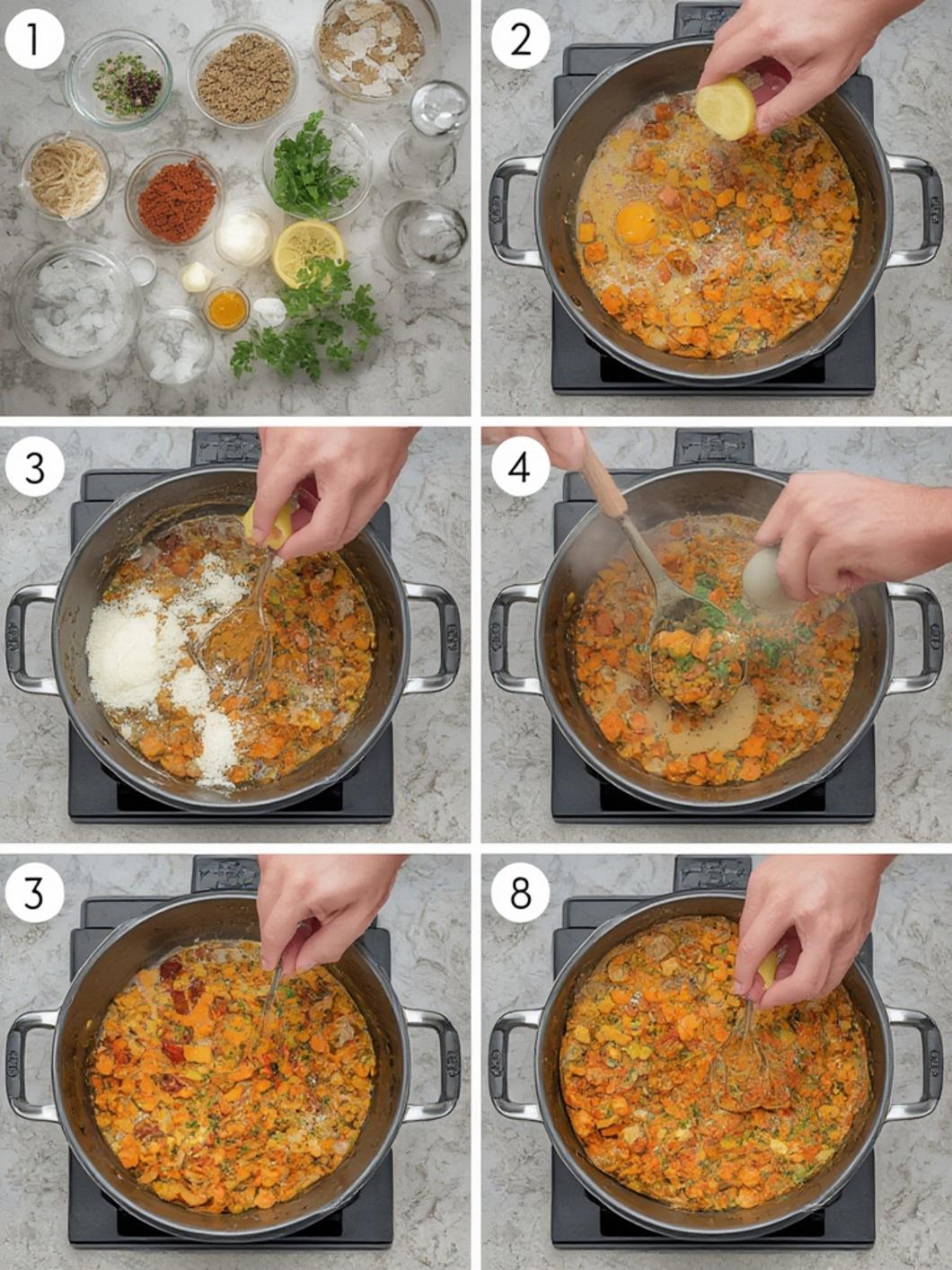 1

2

3

4

3

8