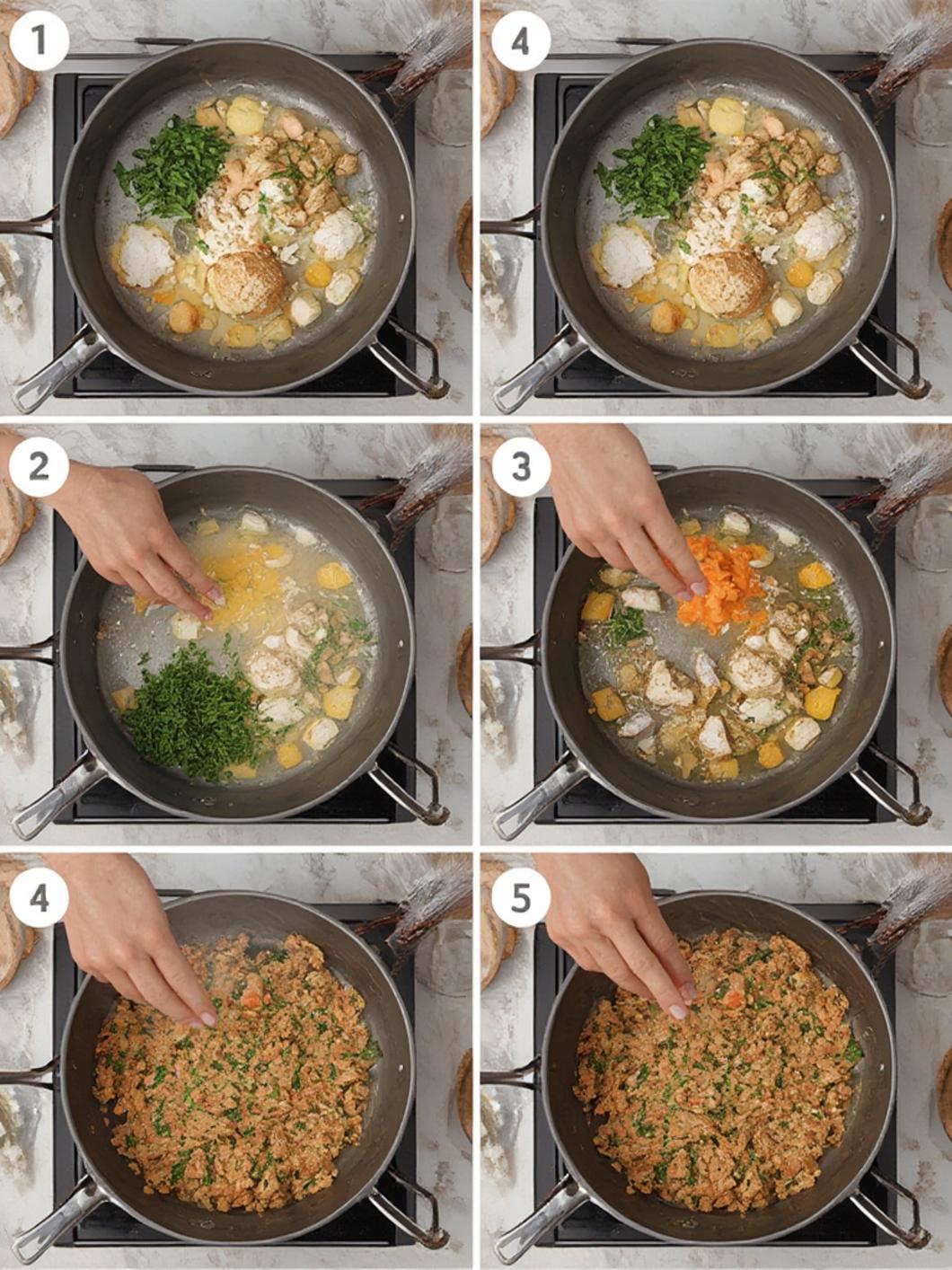 1
4
2
3
4
5