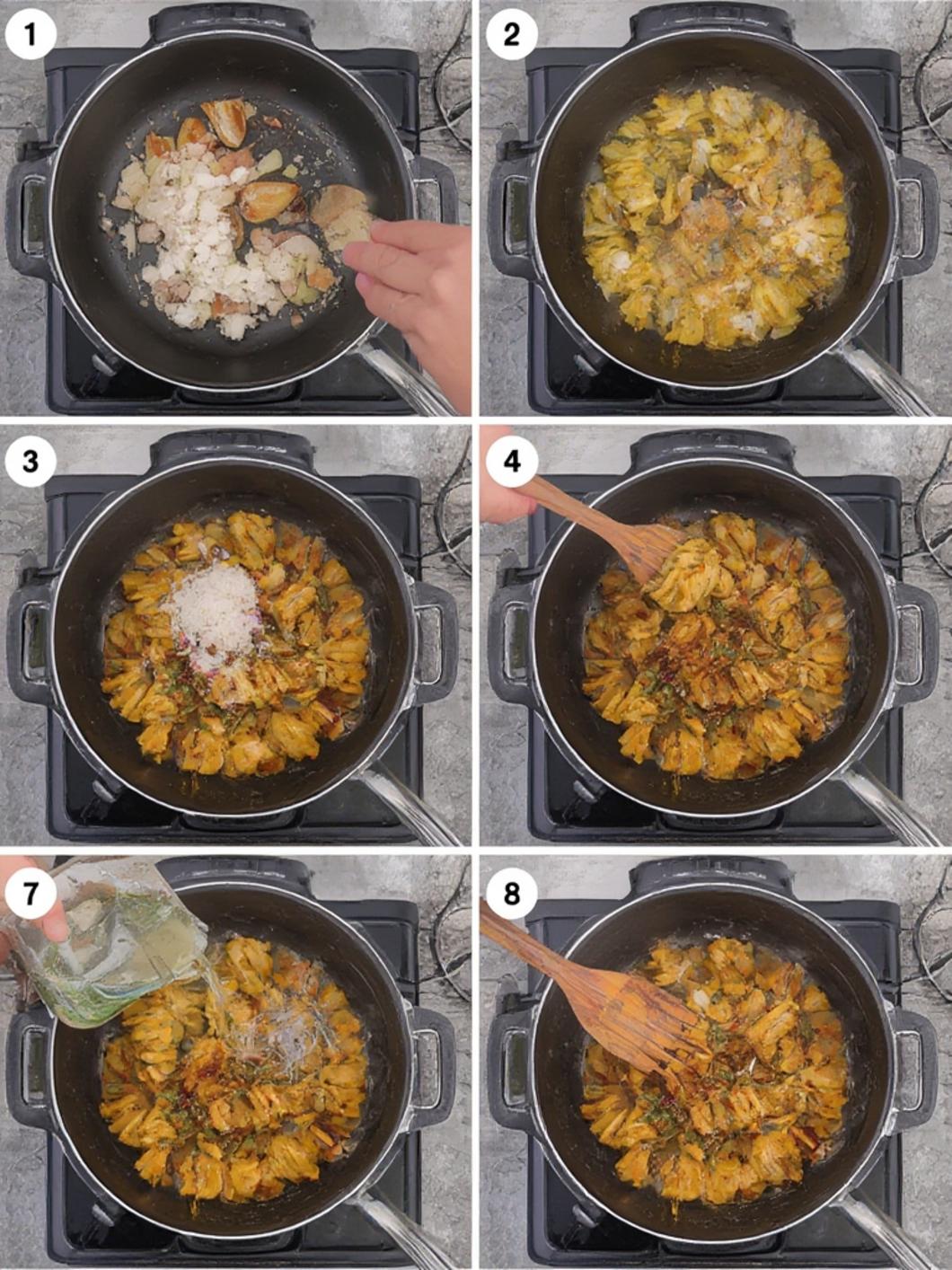 1

2

3

4

7

8