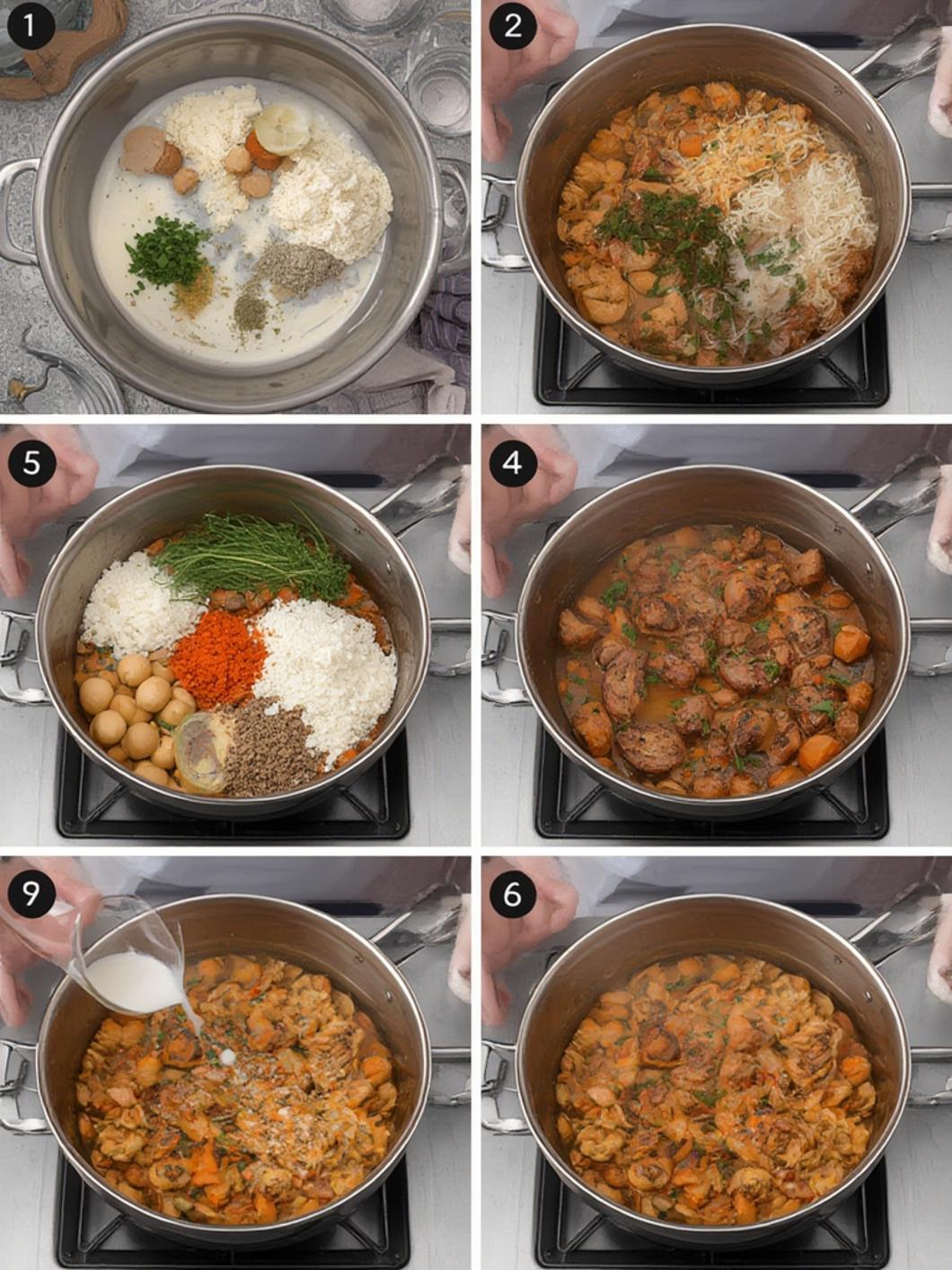 1

2

5

4

9

6