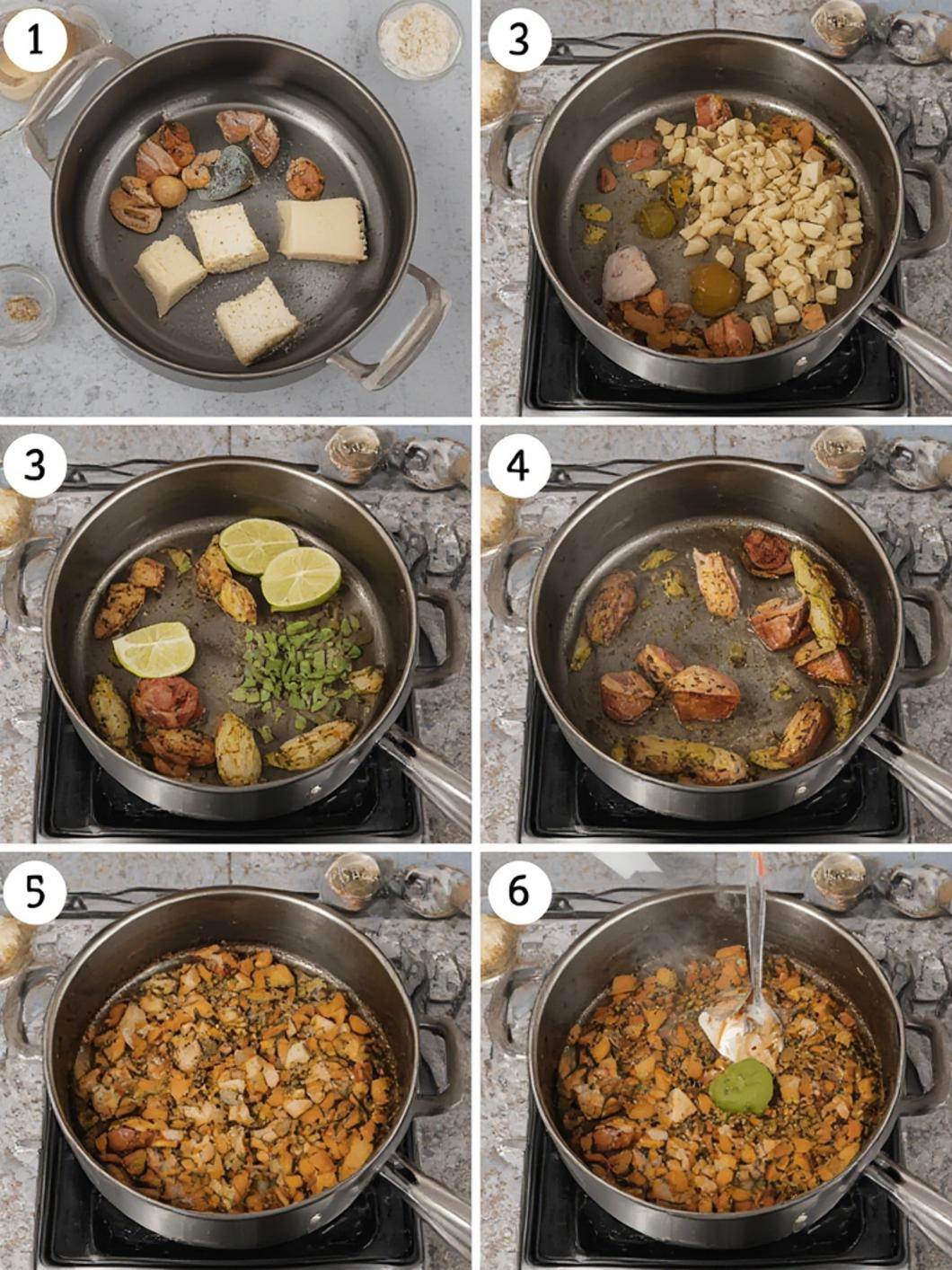 1

3

3

4

5

6