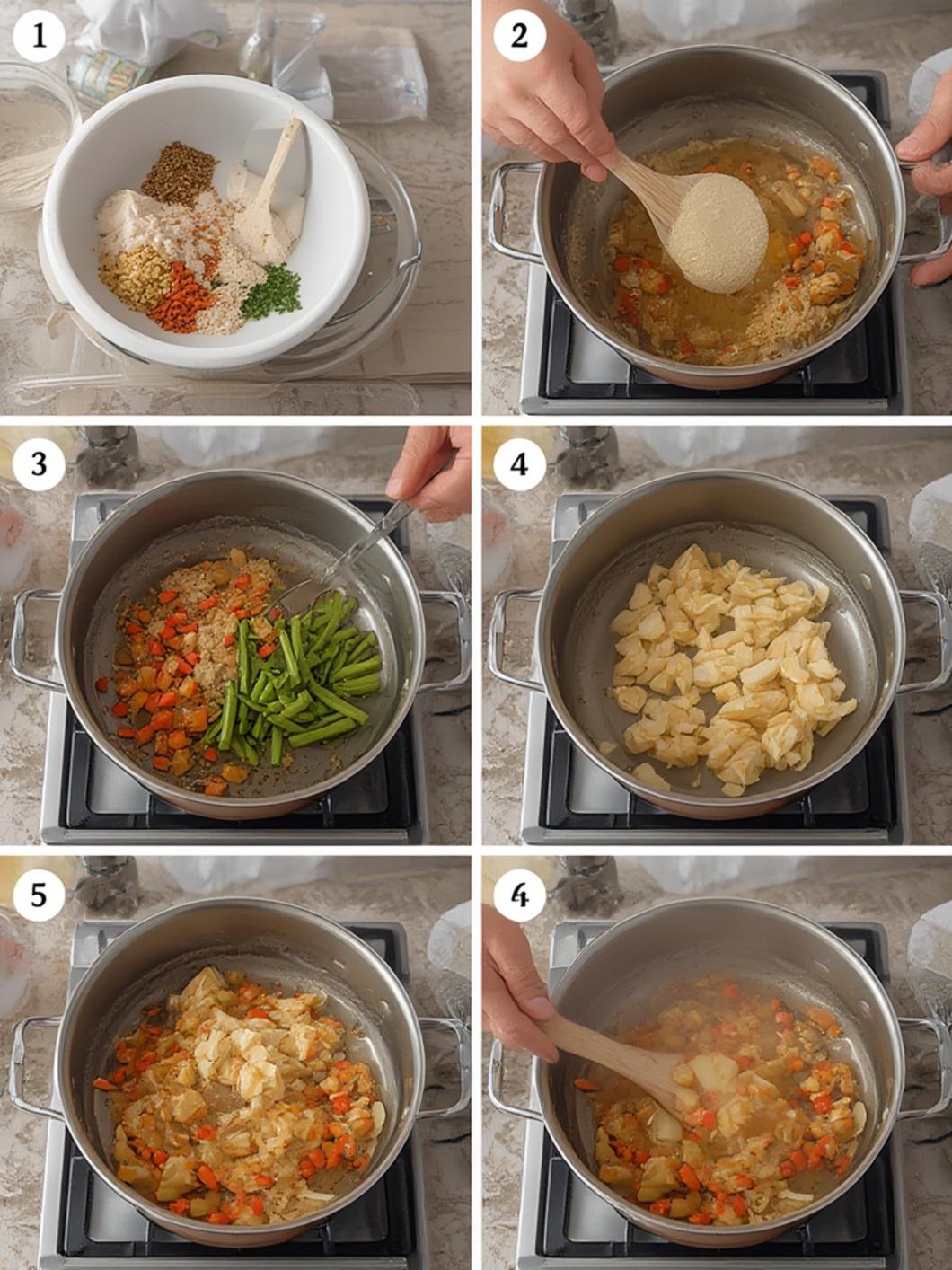 1

2

3

4

5

4