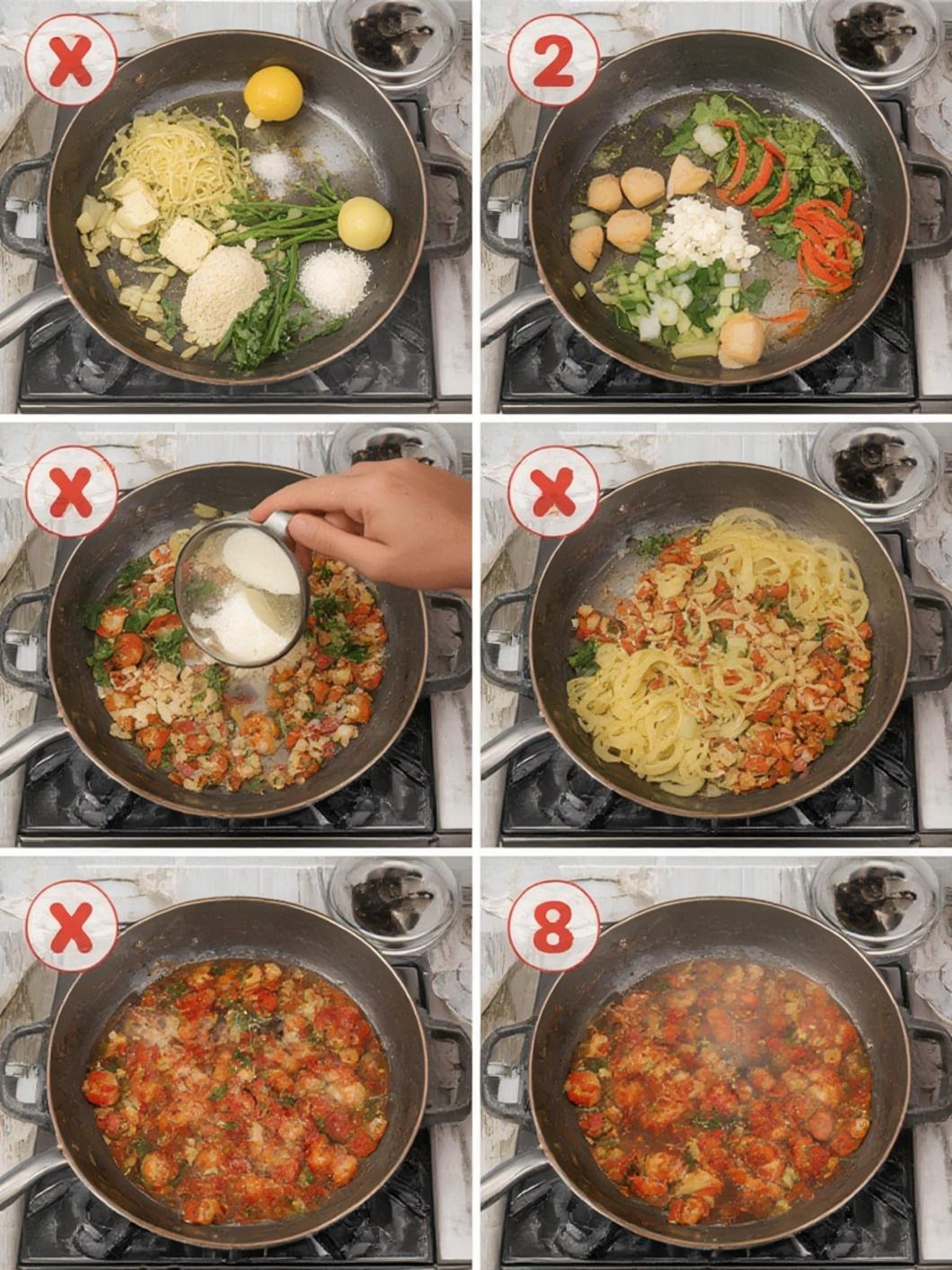 X

2

X

X

X

8