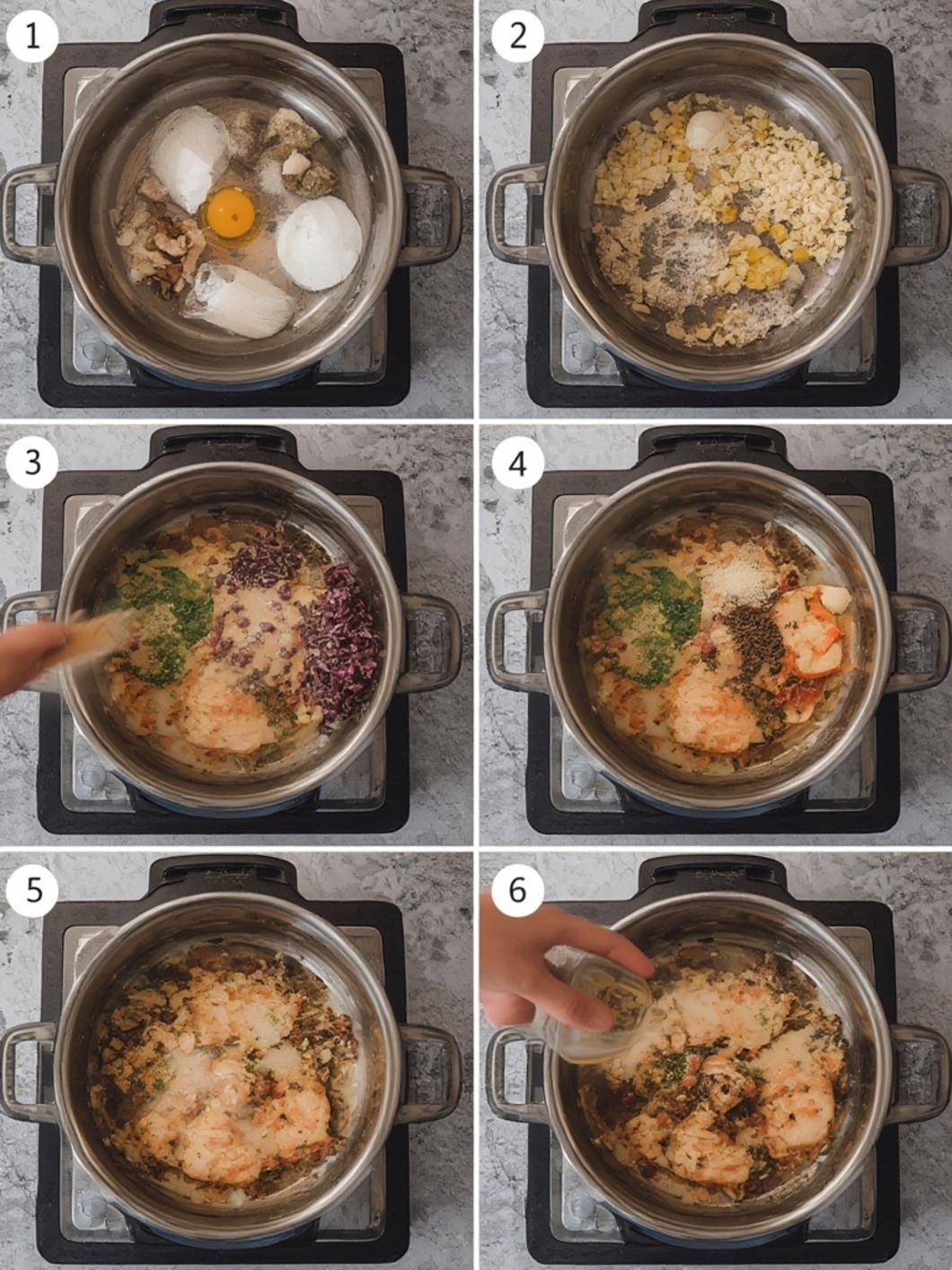 1

2

3

4

5

6