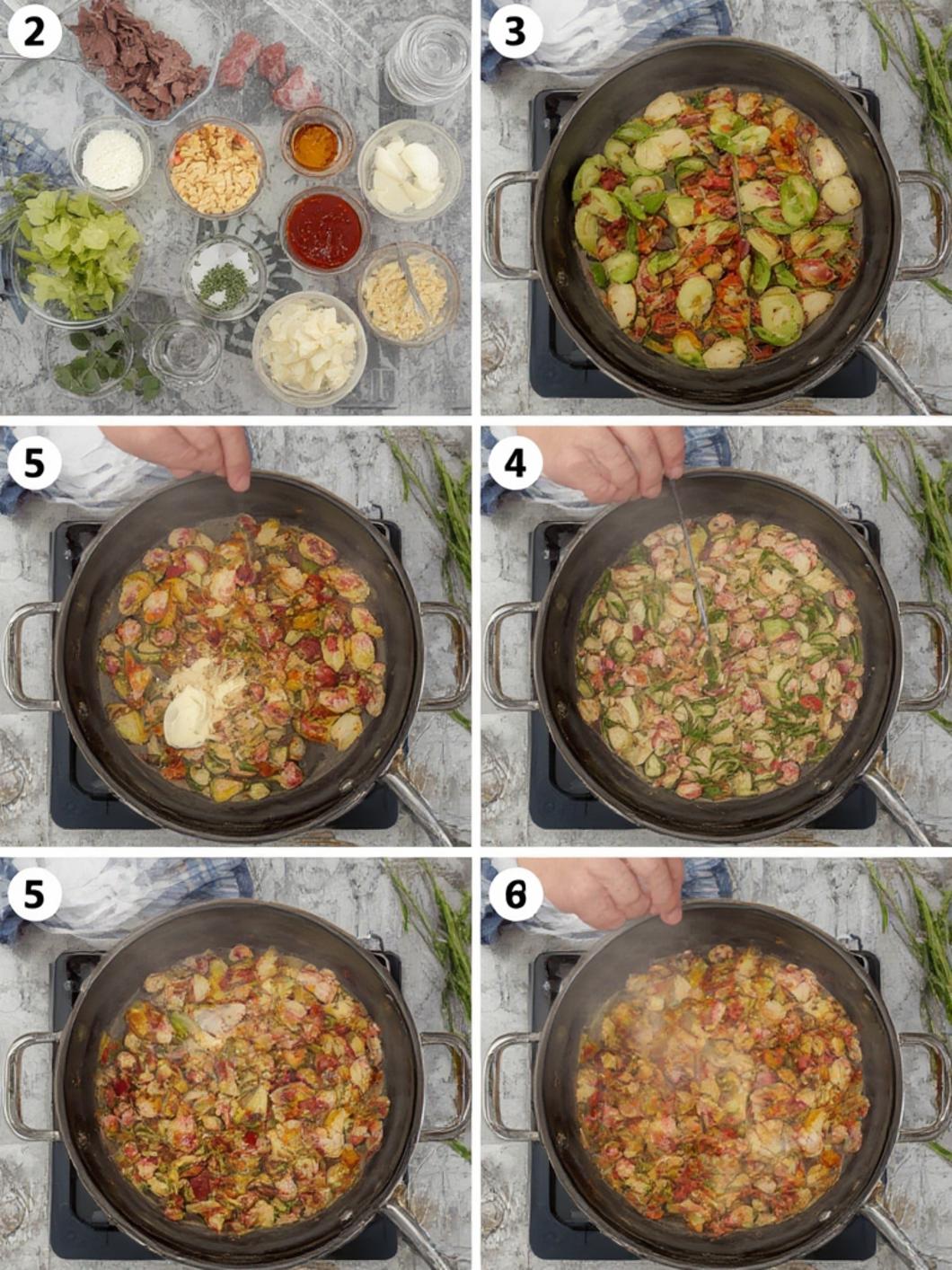 2

3

5

4

5

6