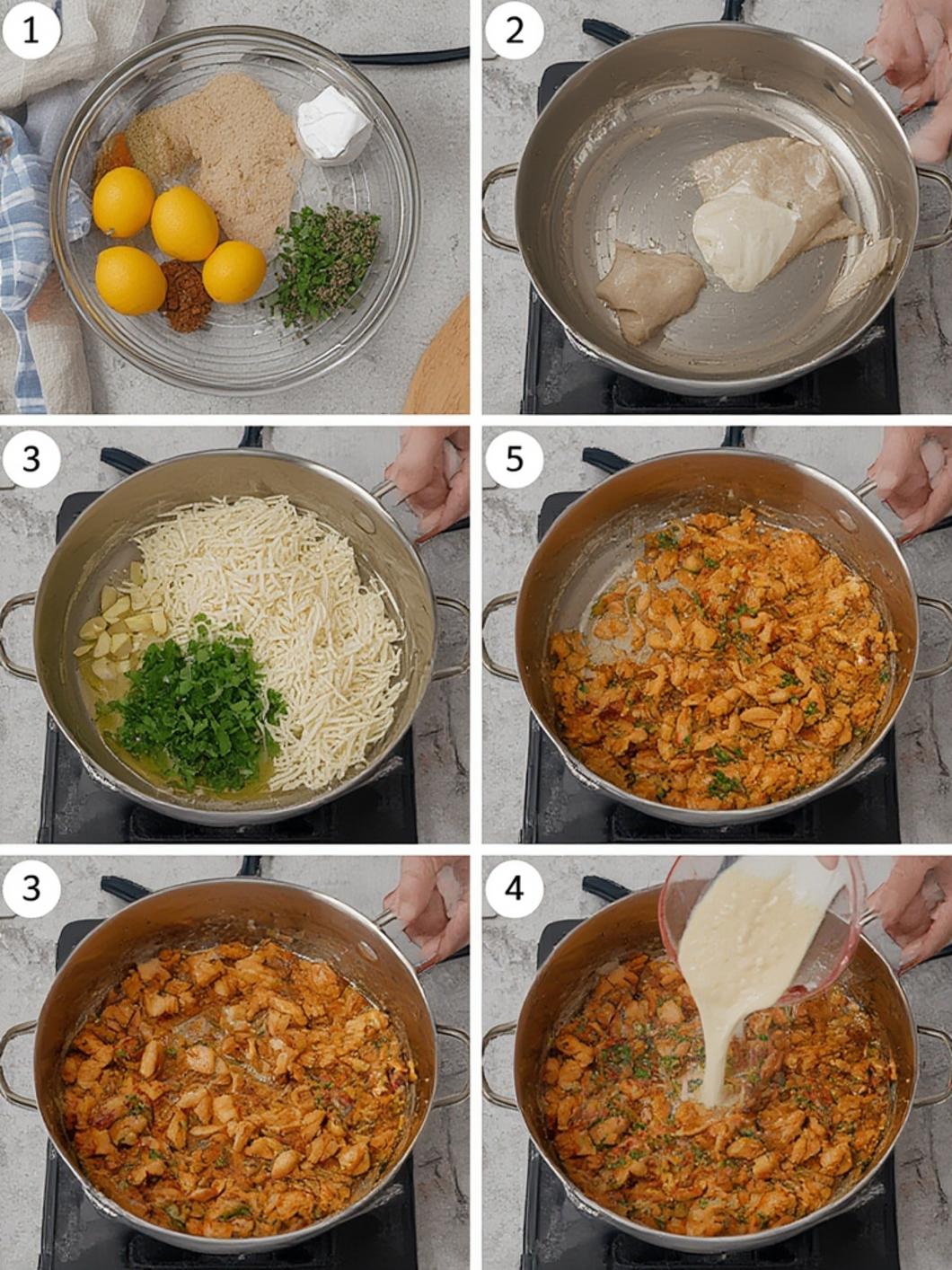 1

2

3

5

3

4