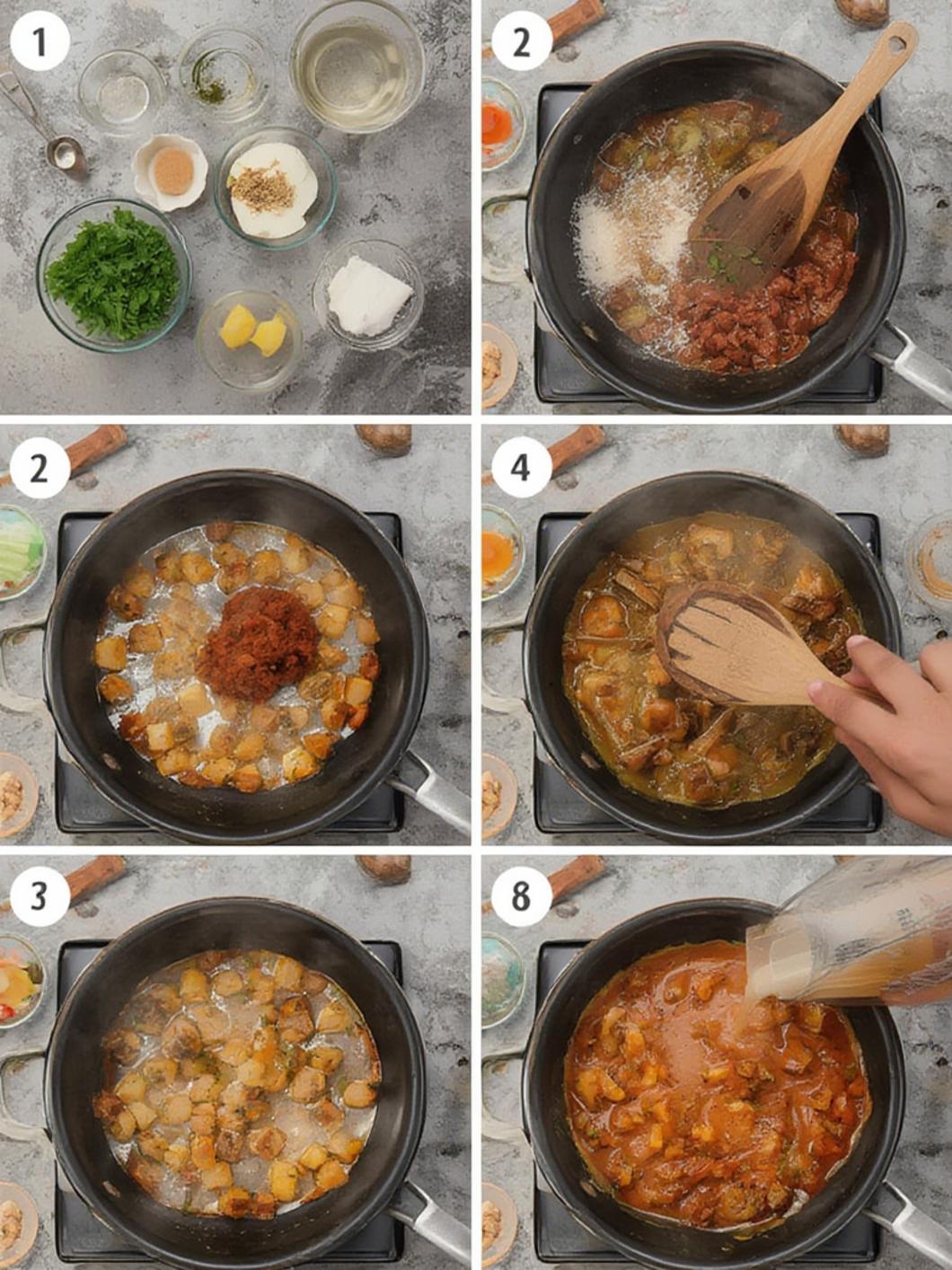 1

2

2

4

3

8