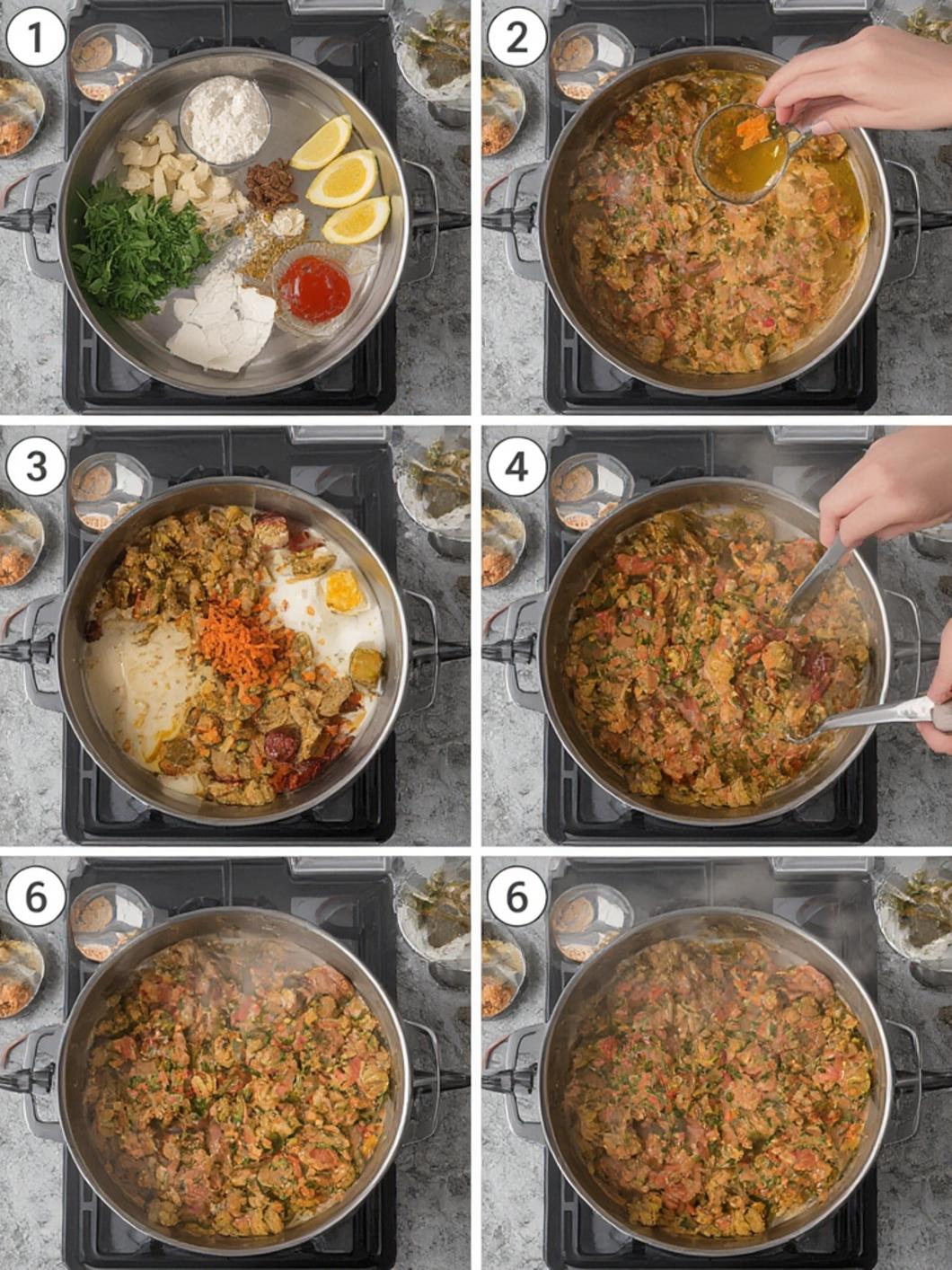 1
2
3
4
6
6