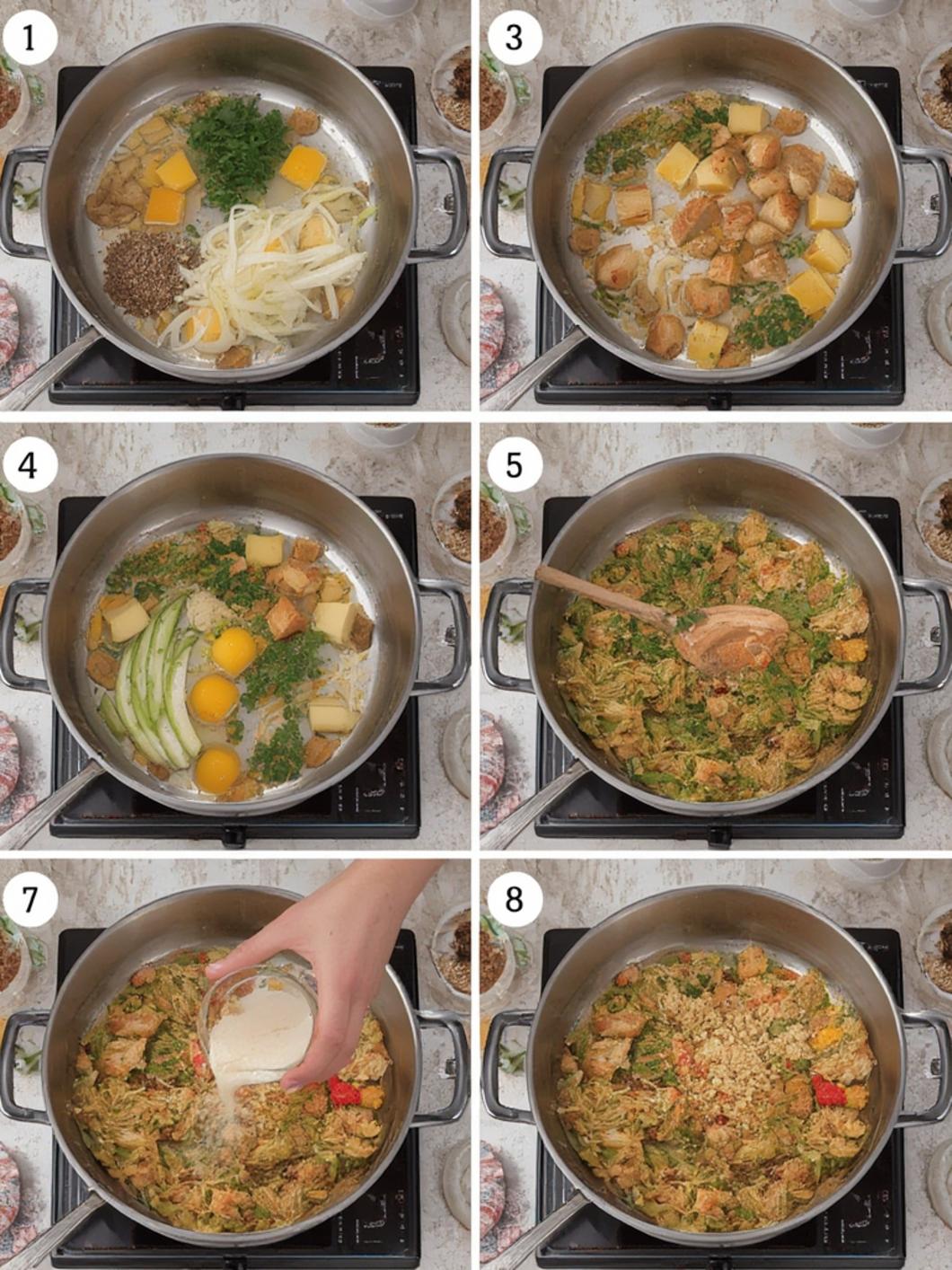 1

3

4

5

7

8