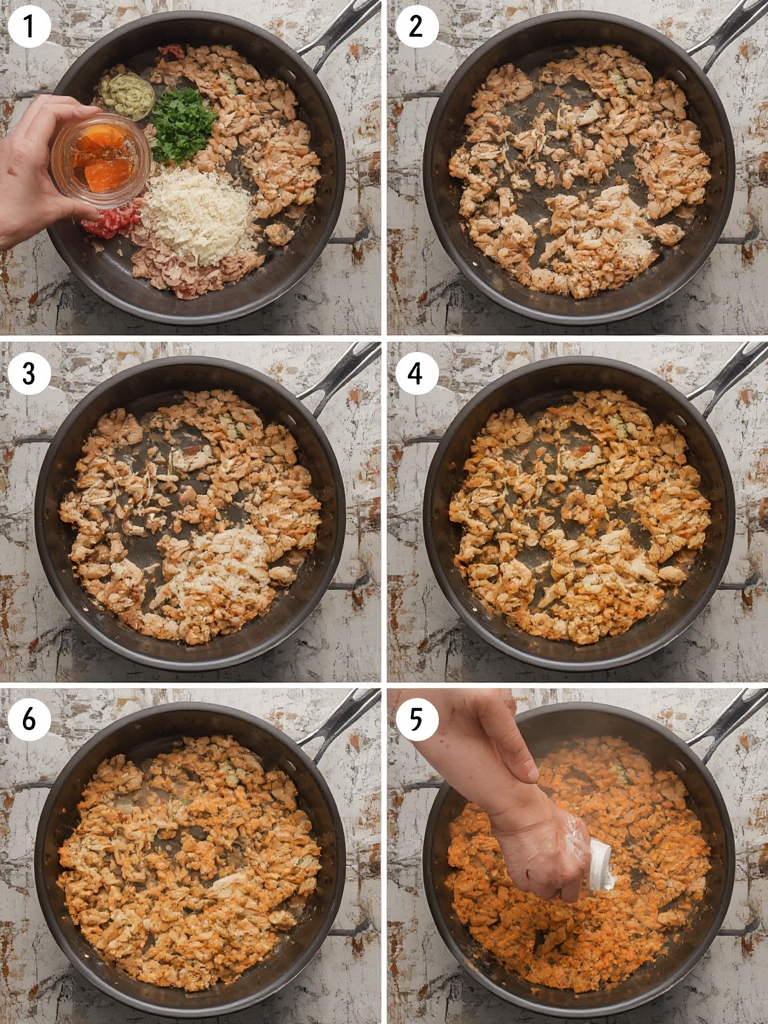 1

2

3

4

6

5