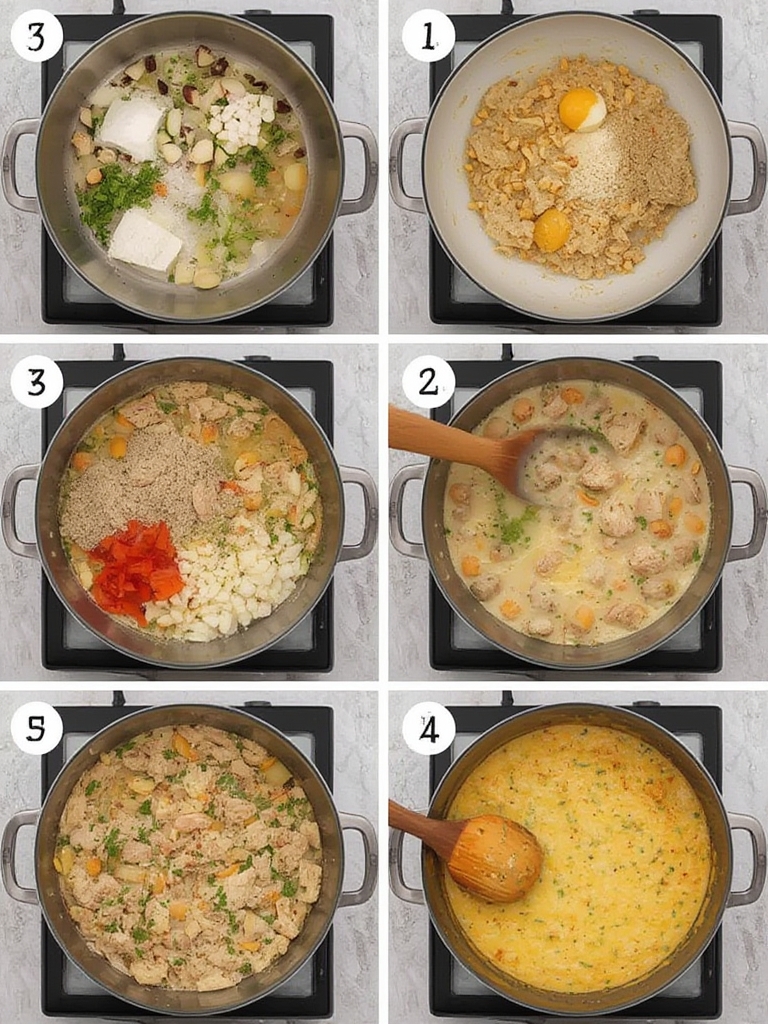 3

1

3

2

5

4