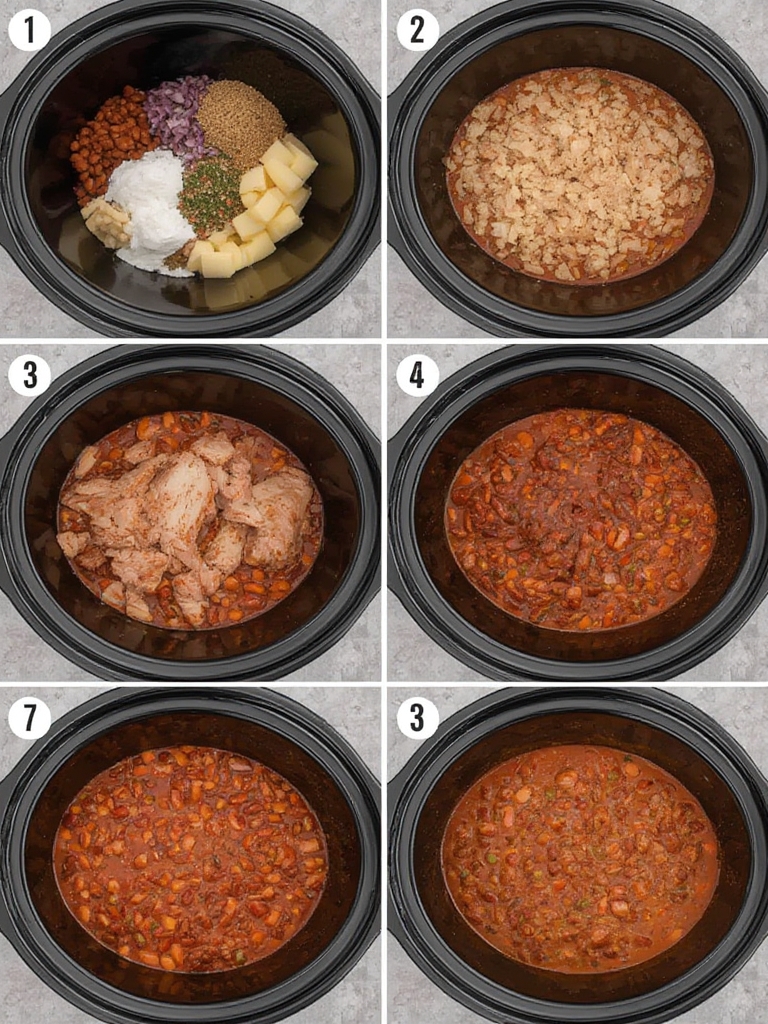 1

2

3

4

7

3