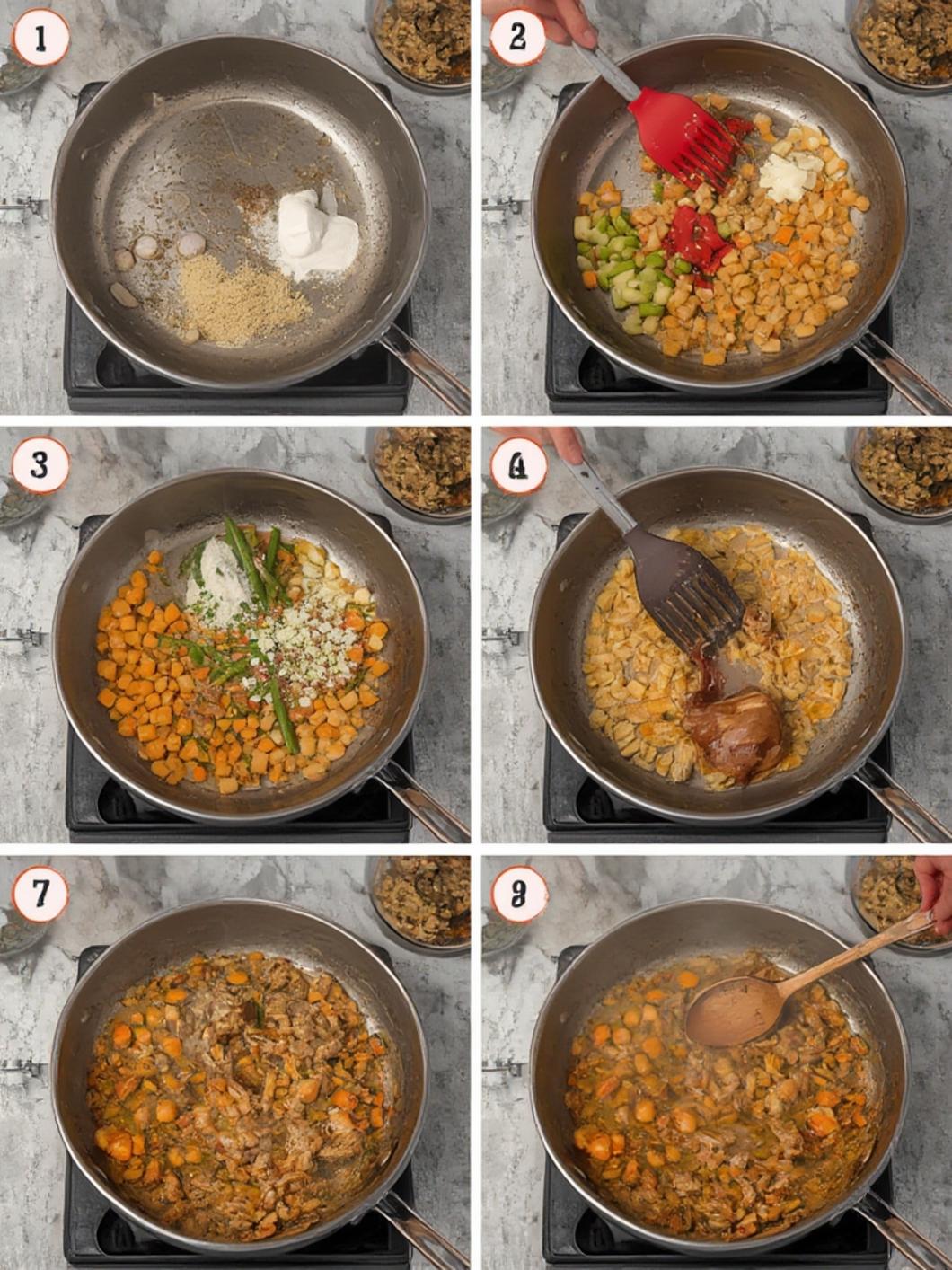 1

2

3

4

7

9