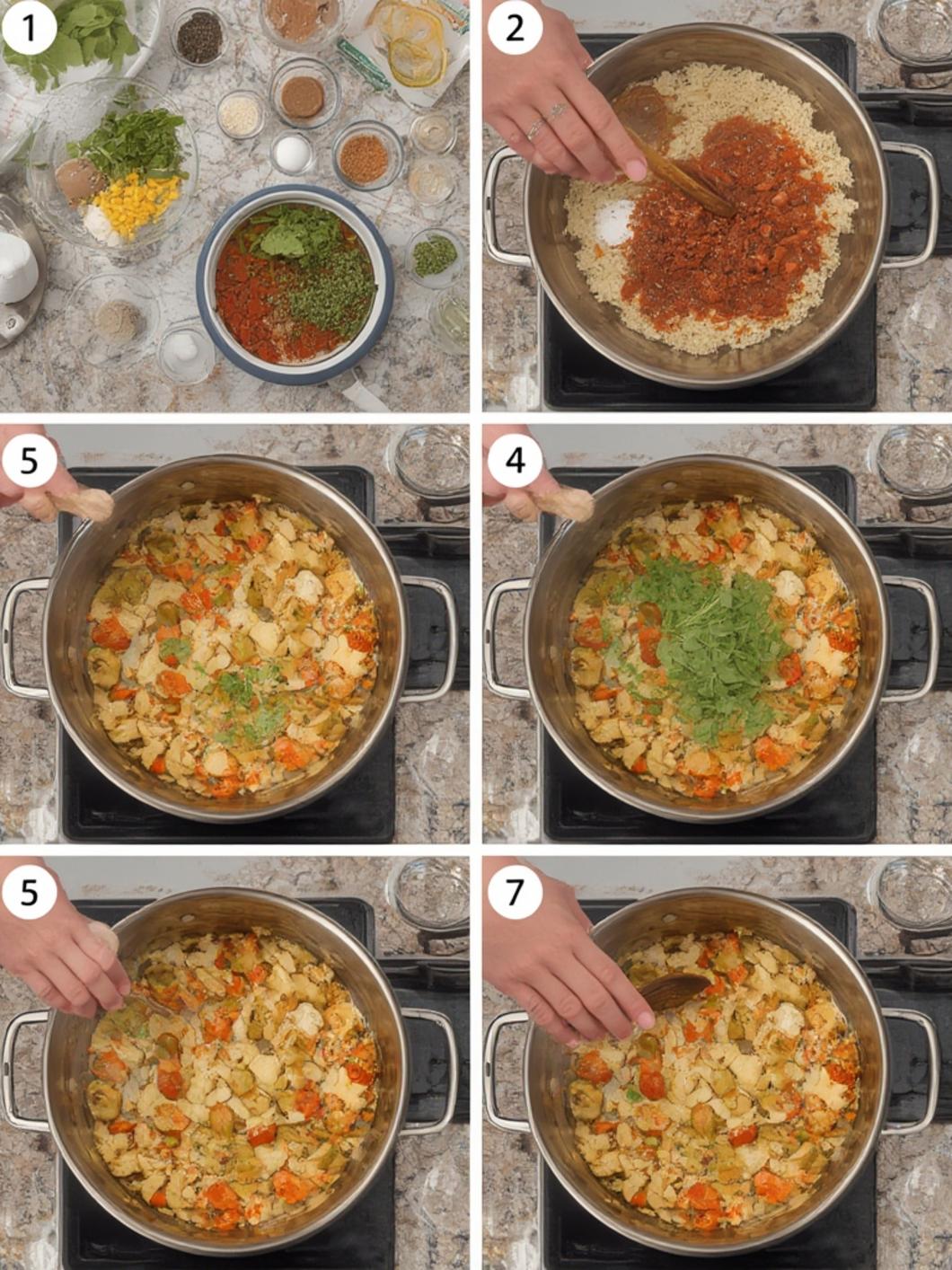 1

2

5

4

5

7