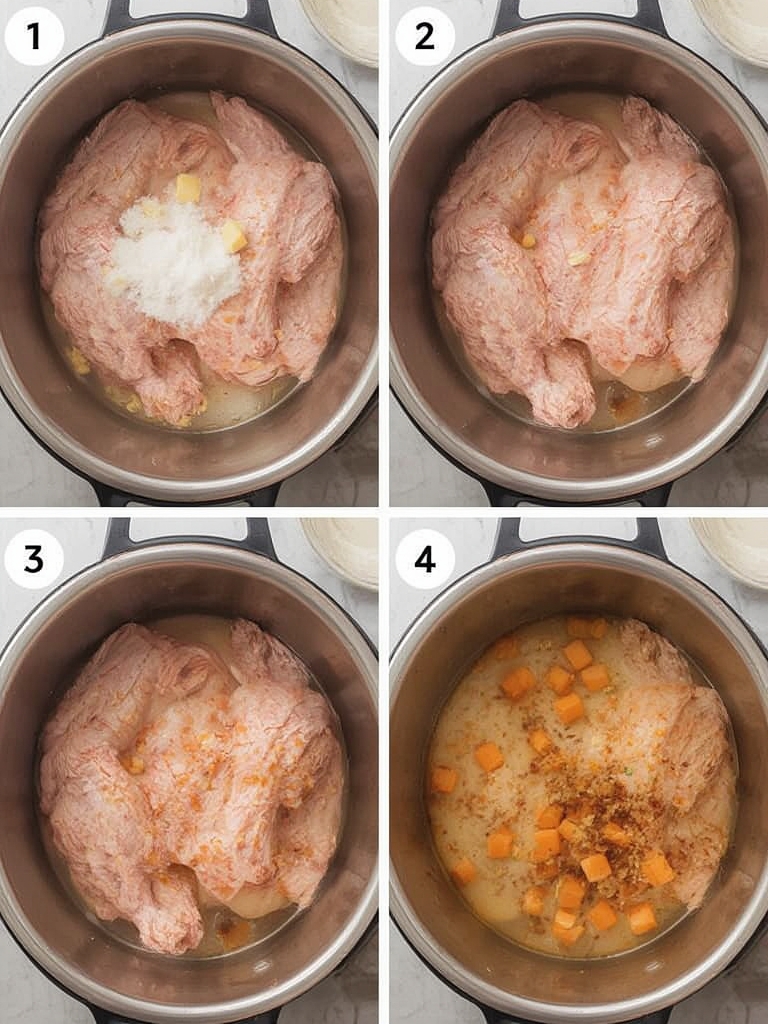 1

2

3

4